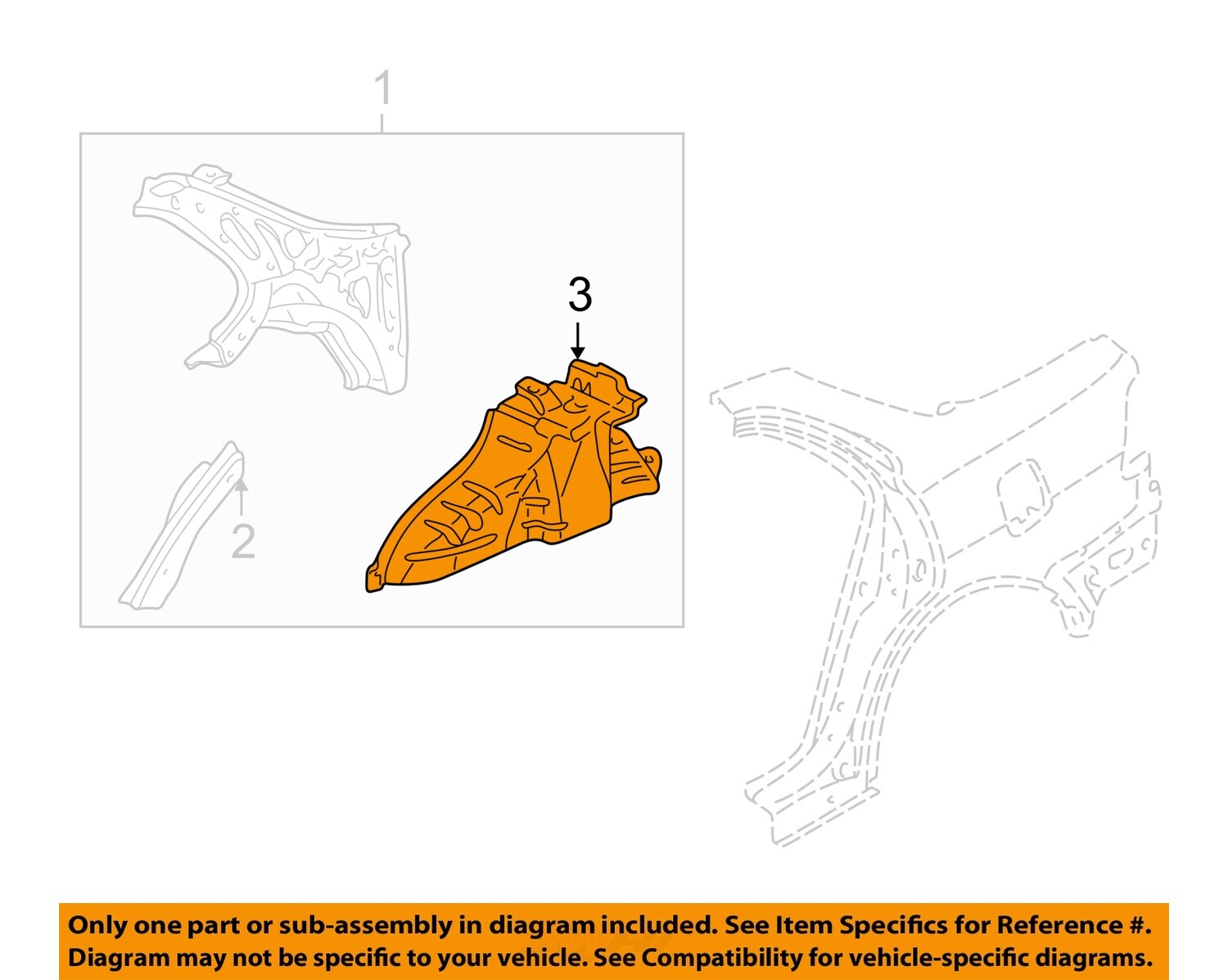 1

3

2

Only one part or sub-assembly in diagram included. See Item Specifics for Reference #. Diagram may not be specific to your vehicle. See Compatibility for vehicle-specific diagrams.