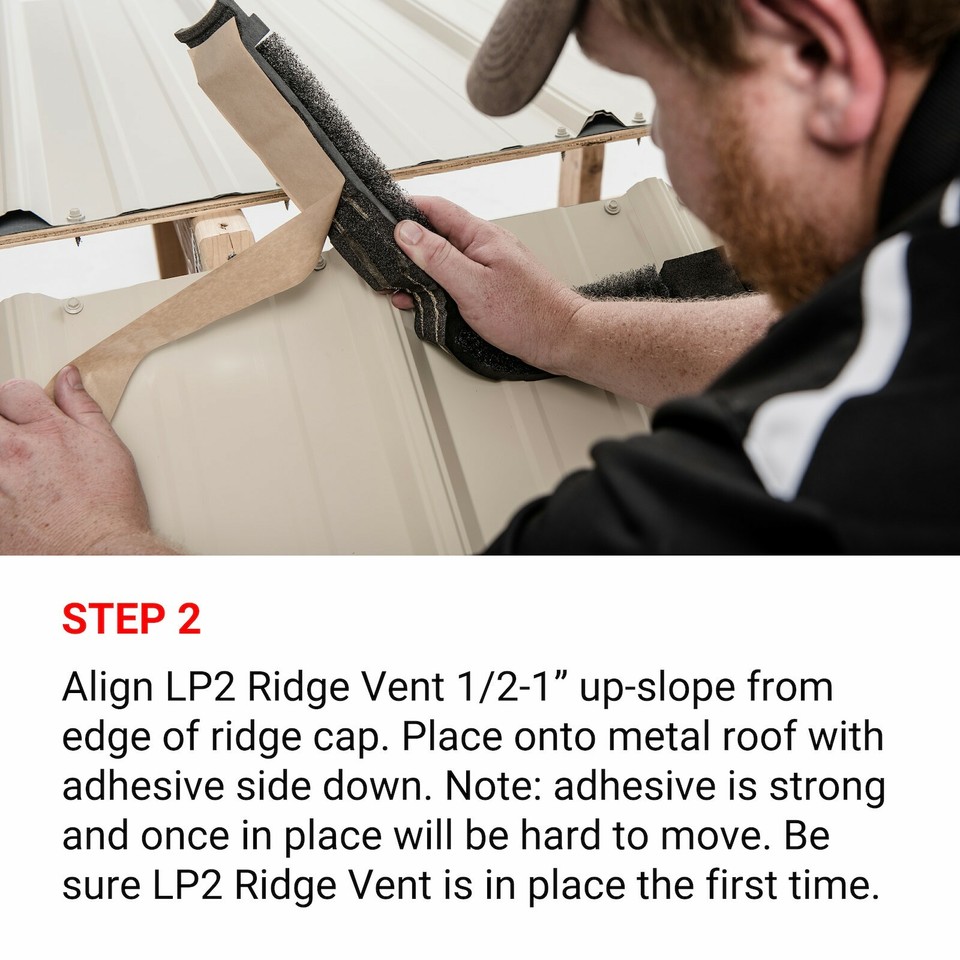 STEP 2

Align LP2 Ridge Vent 1/2-1” up-slope from edge of ridge cap. Place onto metal roof with adhesive side down. Note: adhesive is strong and once in place will be hard to move. Be sure LP2 Ridge Vent is in place the first time.