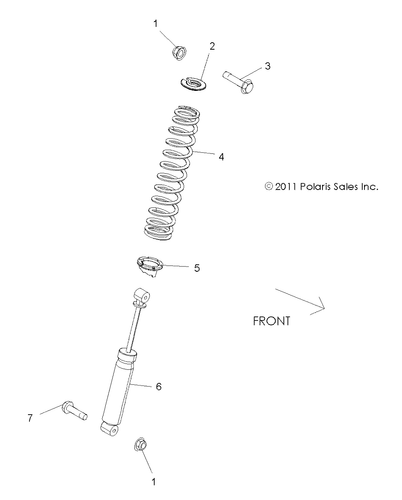 1
2
3
4
© 2011 Polaris Sales Inc.
5
FRONT
6
7
1