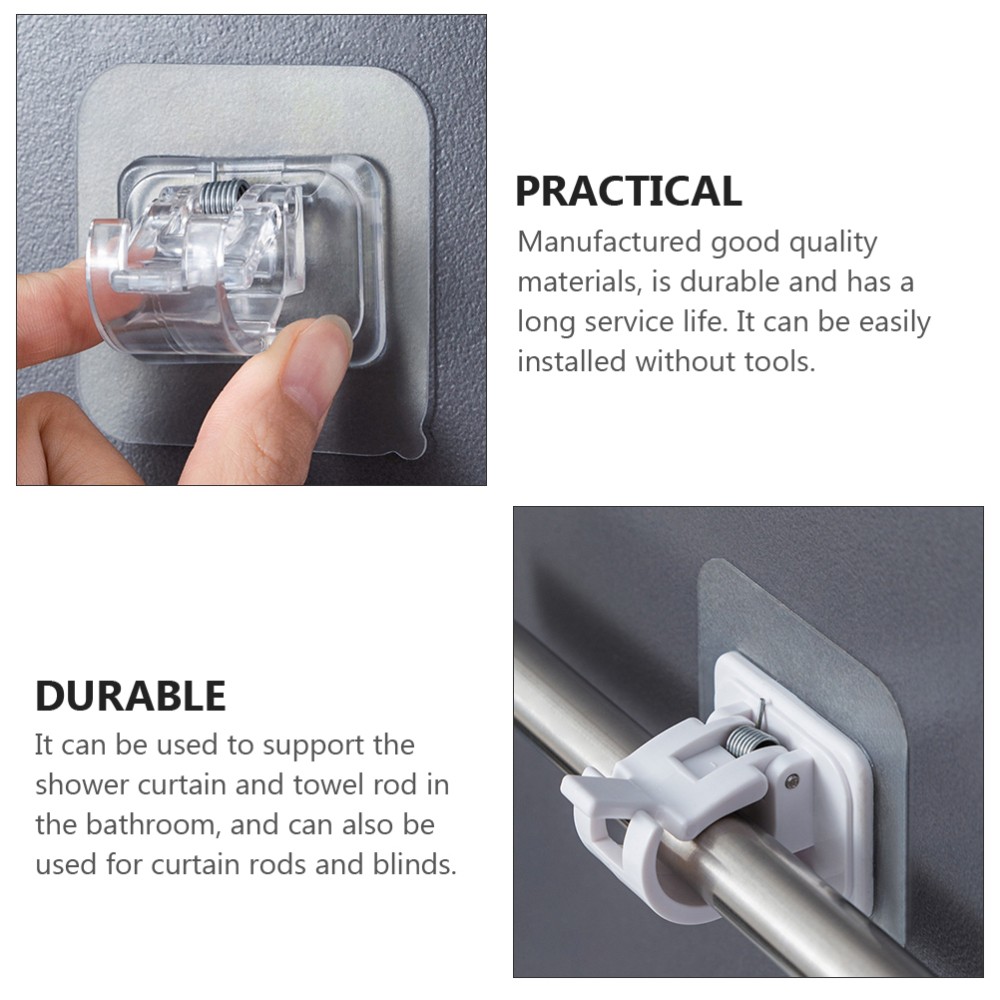 PRACTICAL
Manufactured good quality materials, is durable and has a long service life. It can be easily installed without tools.

DURABLE
It can be used to support the shower curtain and towel rod in the bathroom, and can also be used for curtain rods and blinds.