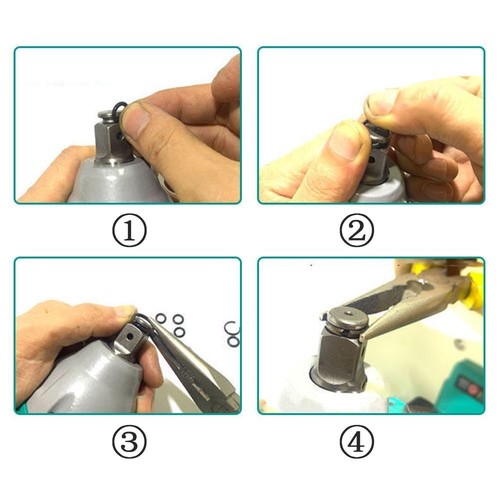 ①

②

③

④