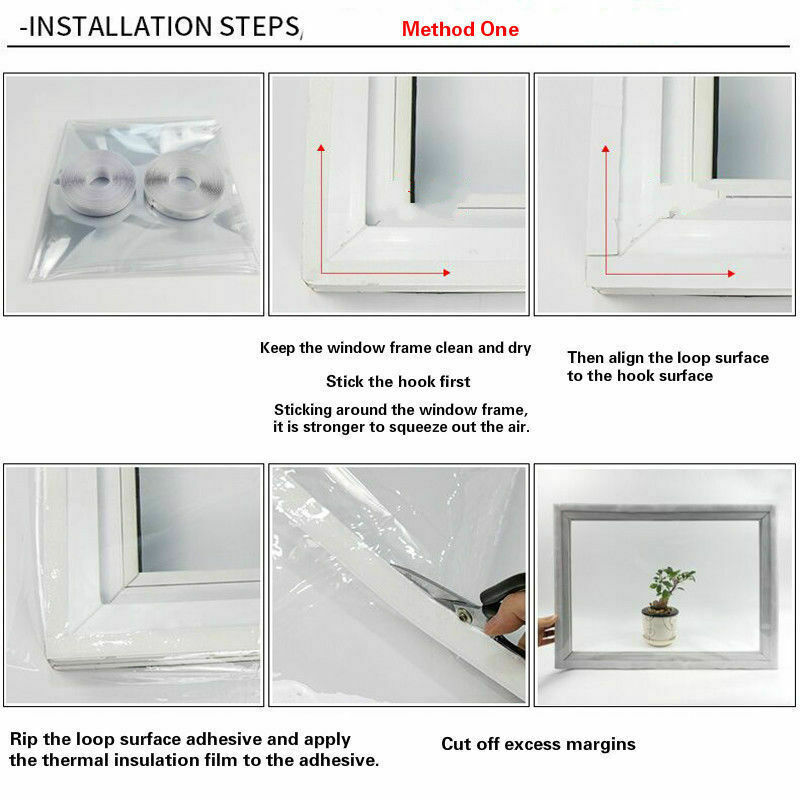 -INSTALLATION STEPS, Method One

Keep the window frame clean and dry

Stick the hook first

Sticking around the window frame, it is stronger to squeeze out the air.

Then align the loop surface to the hook surface

Rip the loop surface adhesive and apply the thermal insulation film to the adhesive.

Cut off excess margins