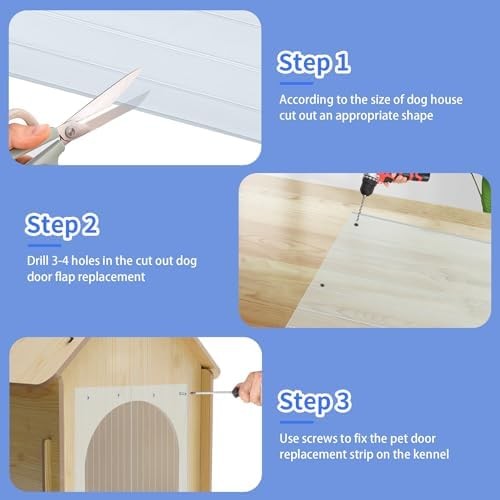 Step 1

According to the size of dog house cut out an appropriate shape

Step 2

Drill 3-4 holes in the cut out dog door flap replacement

Step 3

Use screws to fix the pet door replacement strip on the kennel