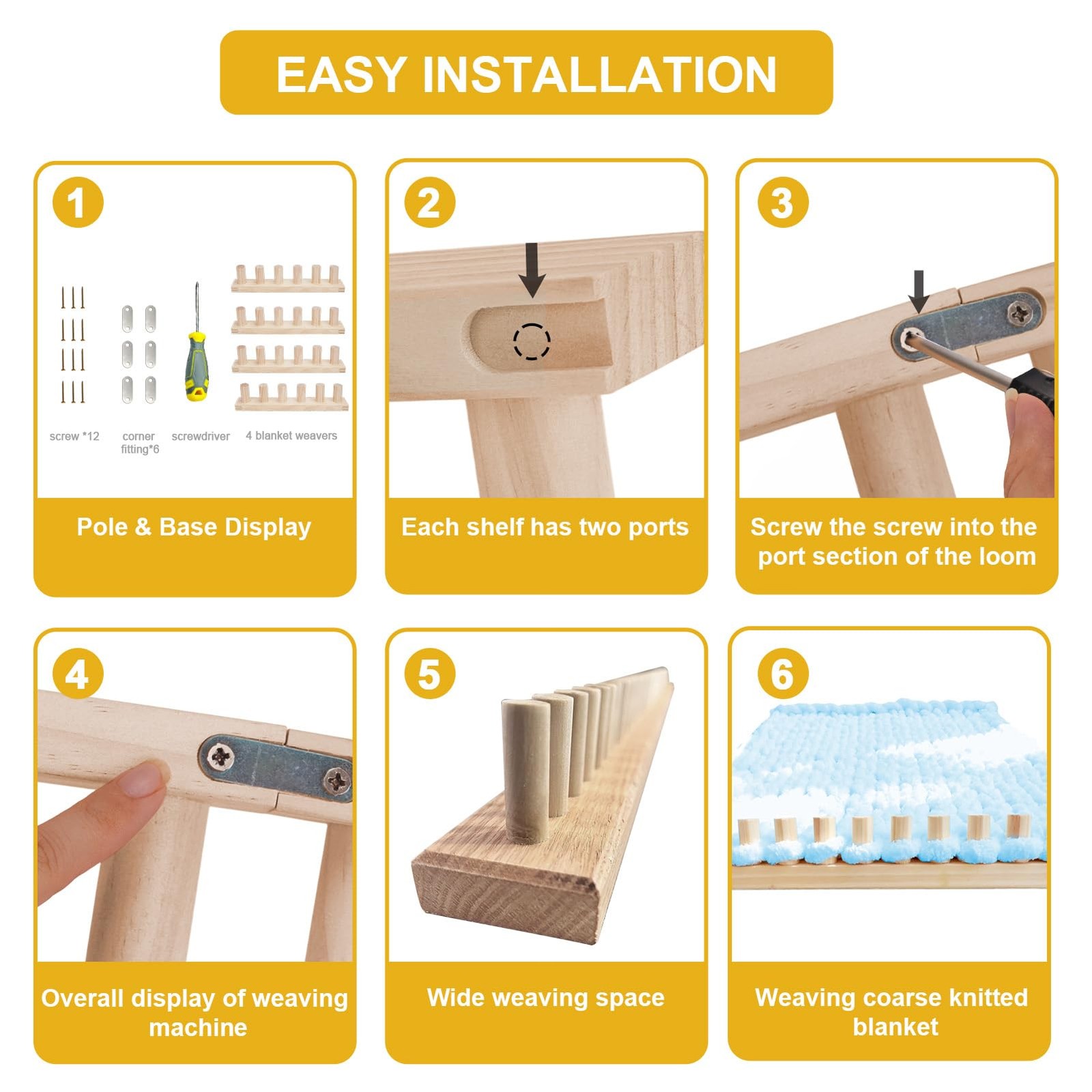 EASY INSTALLATION

1

screw *12

corner fitting*6

screwdriver

4 blanket weavers

Pole & Base Display

2

Each shelf has two ports

3

Screw the screw into the port section of the loom

4

Overall display of weaving machine

5

Wide weaving space

6

Weaving coarse knitted blanket