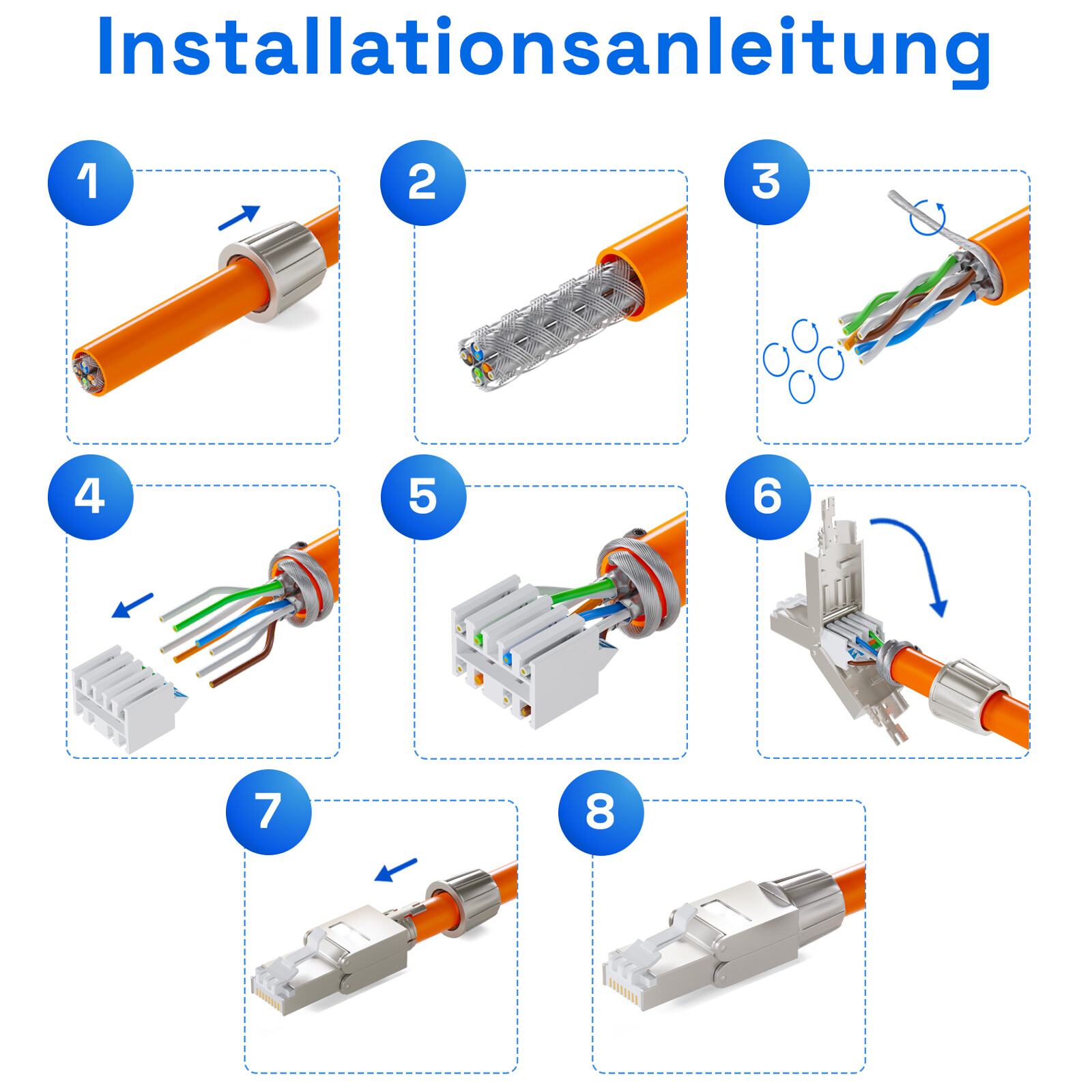 Installationsanleitung

1

2

3

4

5

6

7

8