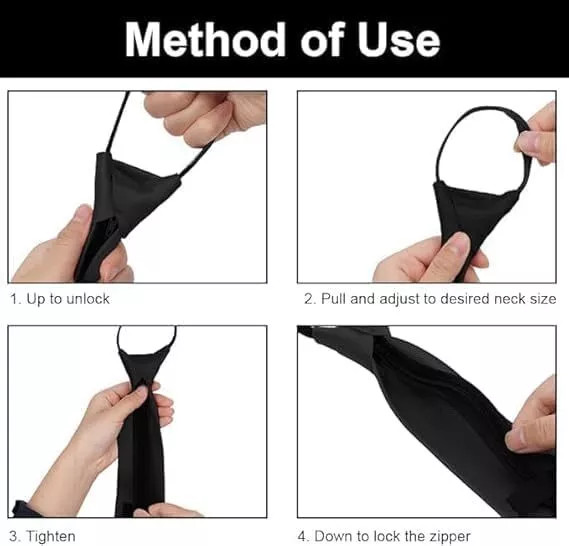 Method of Use

1. Up to unlock

2. Pull and adjust to desired neck size

3. Tighten

4. Down to lock the zipper