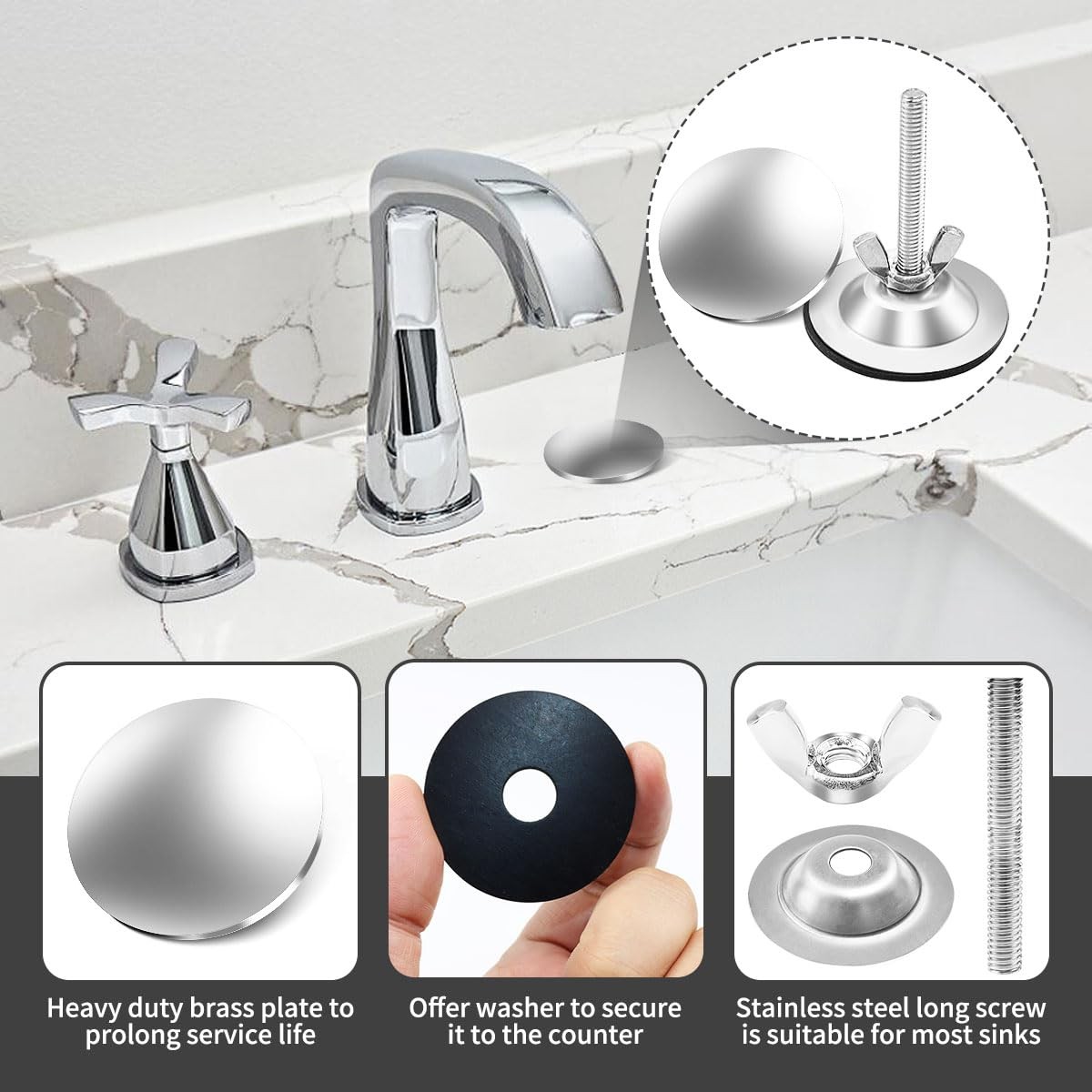 Heavy duty brass plate to prolong service life

Offer washer to secure it to the counter

Stainless steel long screw is suitable for most sinks