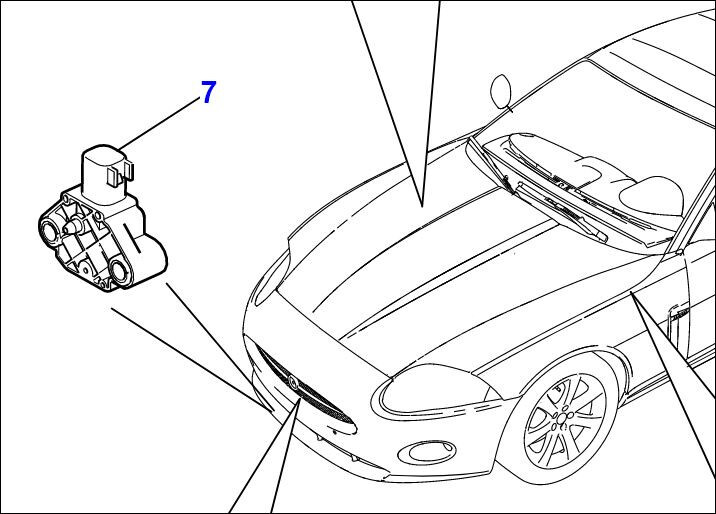 7