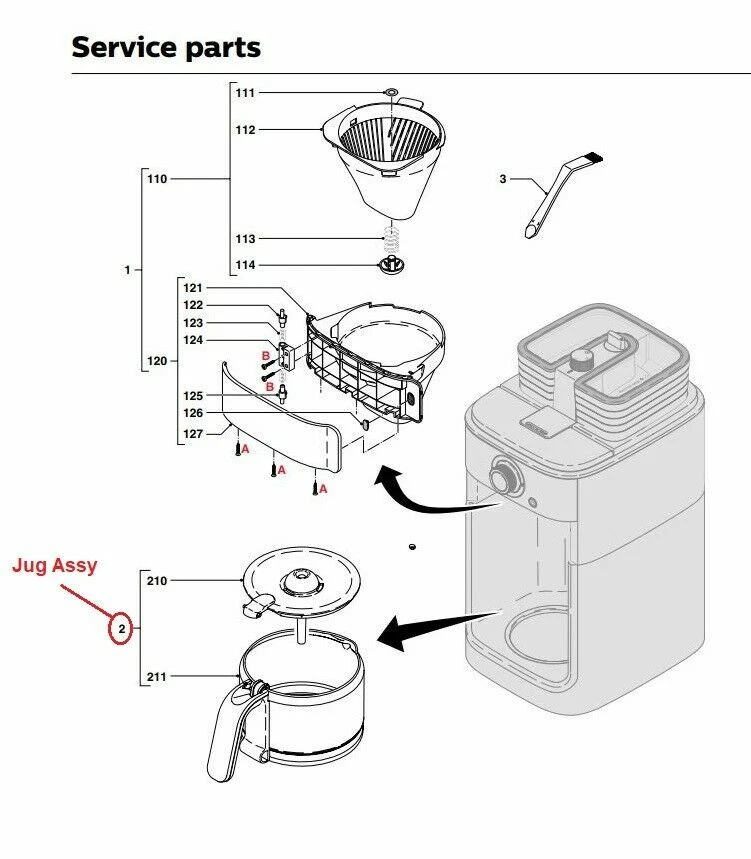 Service parts

111
112
110
3
113
114
1
121
122
123
124
B
B
120
125
126
127
A
A
A

Jug Assy
210
2
211