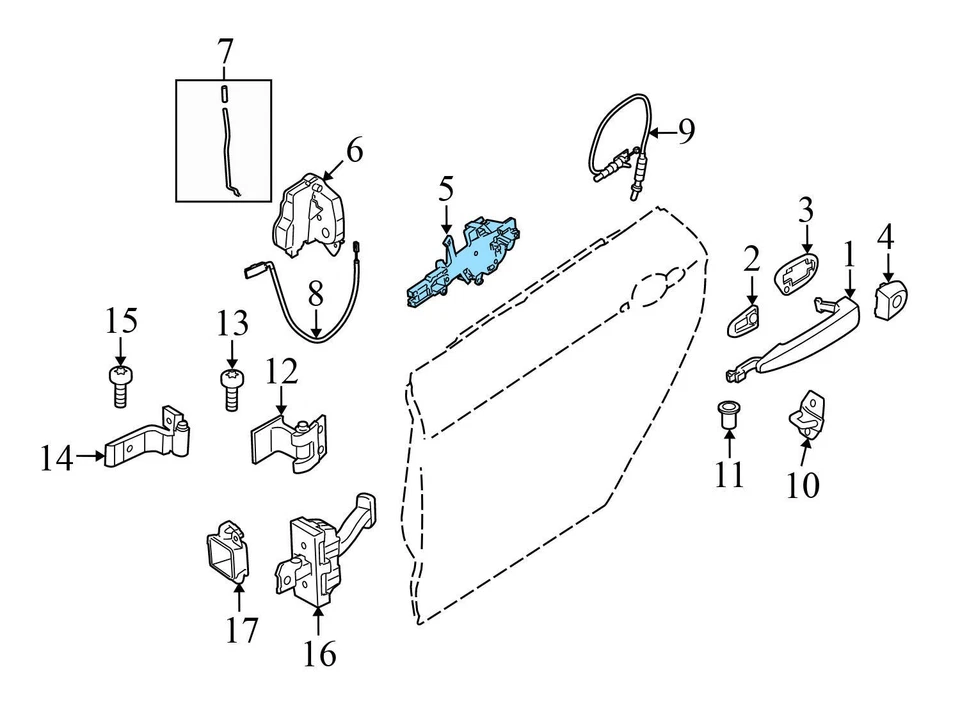 7
6
9
5
3
2
1
4
8
15
13
12
14
11
10
17
16