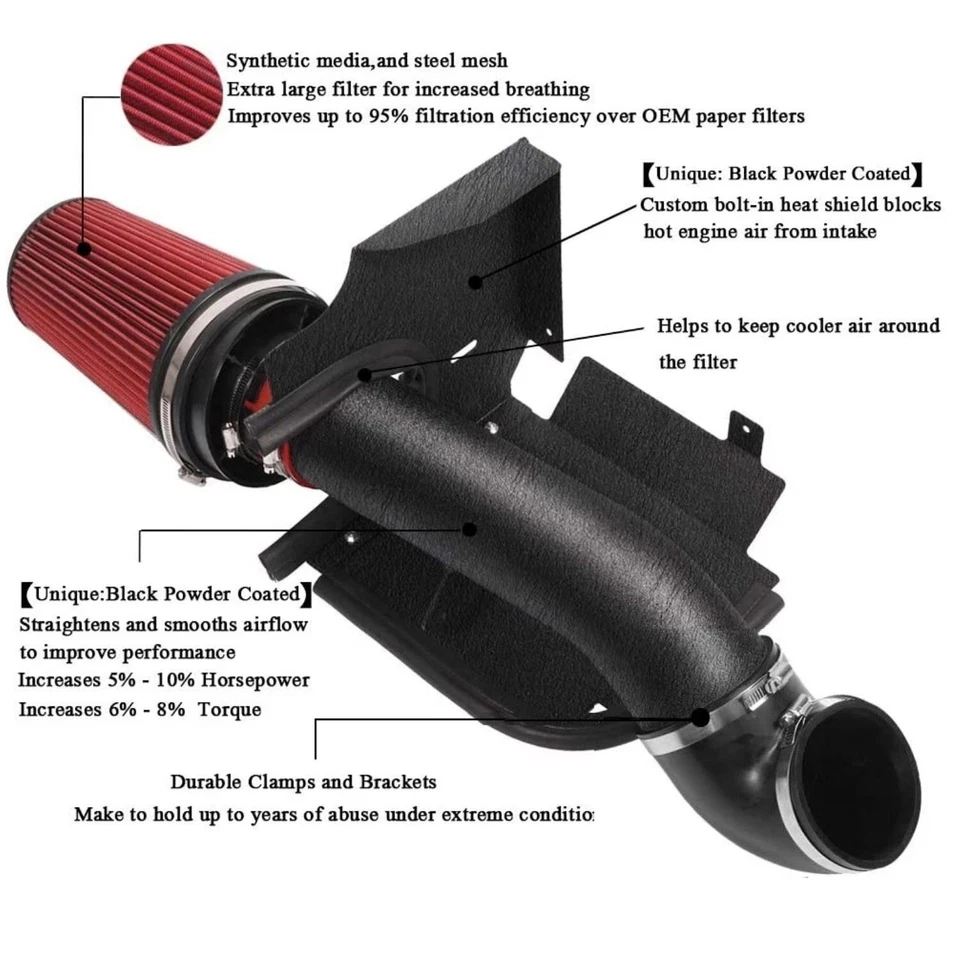 Synthetic media,and steel mesh
Extra large filter for increased breathing
Improves up to 95% filtration efficiency over OEM paper filters

【Unique: Black Powder Coated】
Custom bolt-in heat shield blocks hot engine air from intake

Helps to keep cooler air around the filter

【Unique:Black Powder Coated】
Straightens and smooths airflow to improve performance
Increases 5% - 10% Horsepower
Increases 6% - 8% Torque

Durable Clamps and Brackets
Make to hold up to years of abuse under extreme conditio