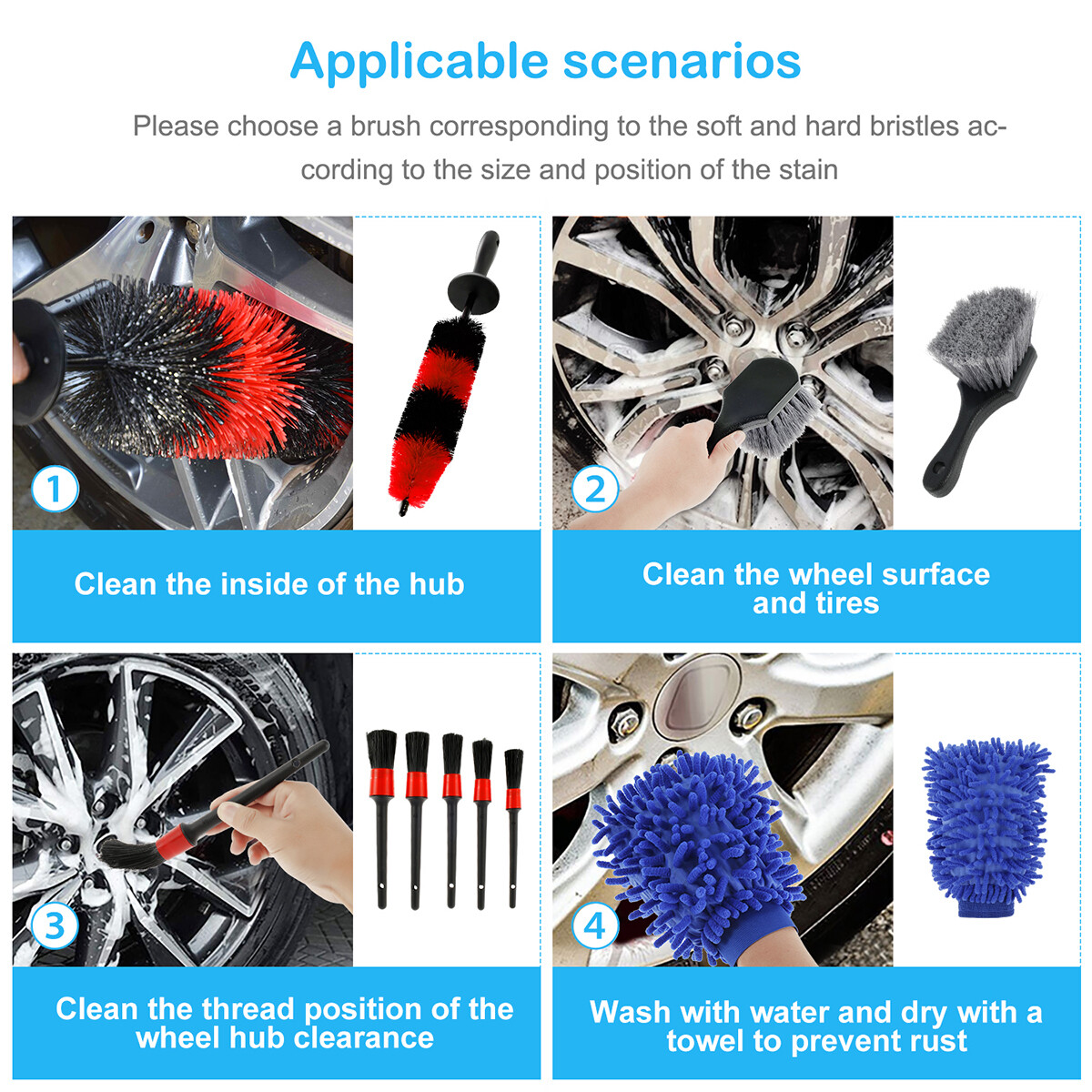 Applicable scenarios

Please choose a brush corresponding to the soft and hard bristles according to the size and position of the stain

1

Clean the inside of the hub

2

Clean the wheel surface and tires

3

Clean the thread position of the wheel hub clearance

4

Wash with water and dry with a towel to prevent rust