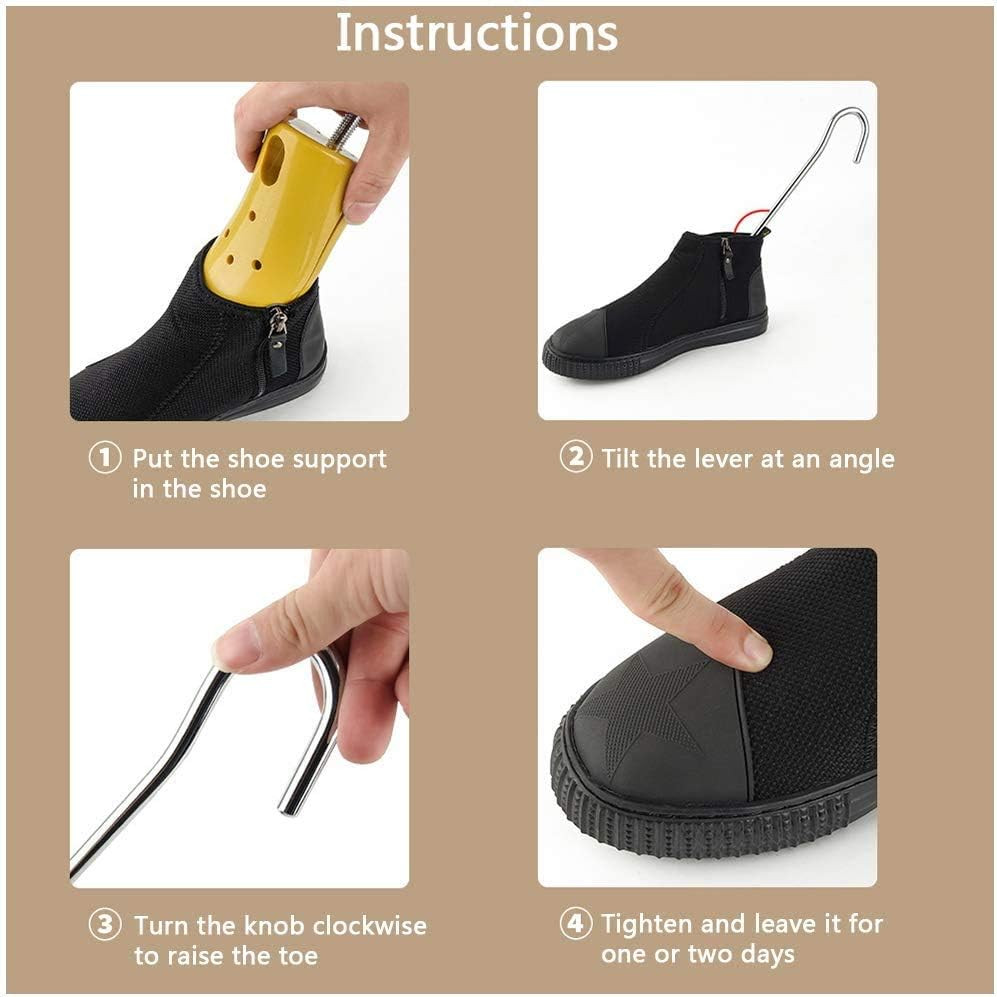 Instructions

① Put the shoe support in the shoe

② Tilt the lever at an angle

③ Turn the knob clockwise to raise the toe

④ Tighten and leave it for one or two days