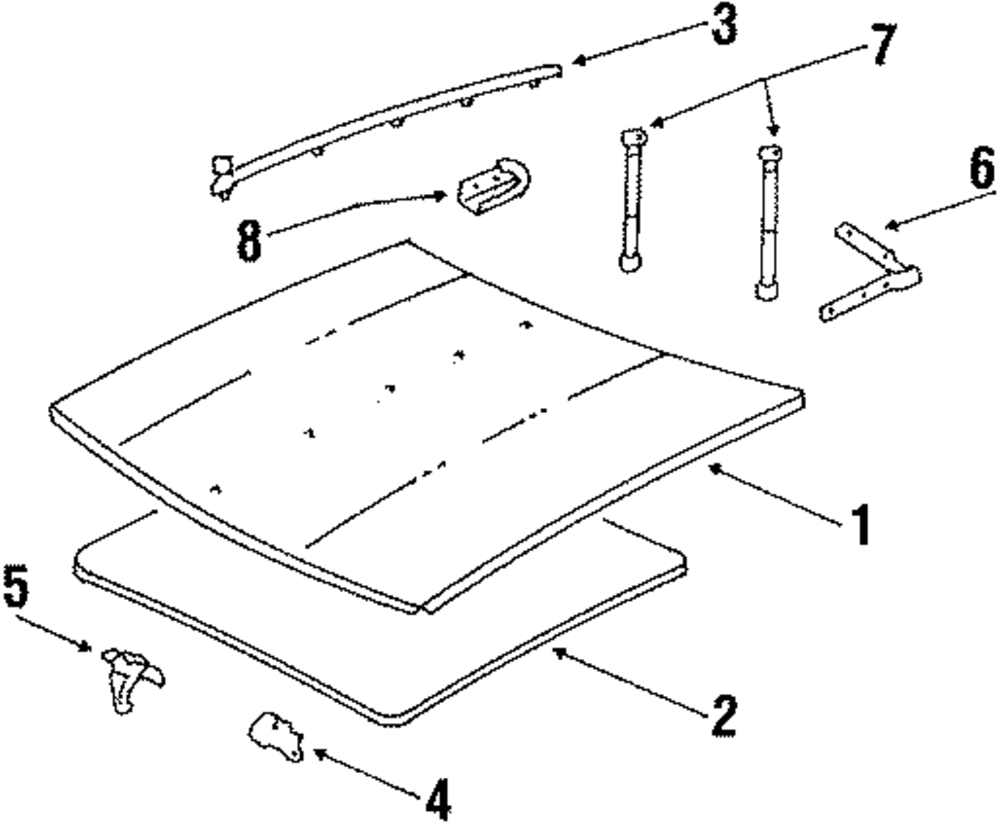 3
7
6
8
1
5
2
4