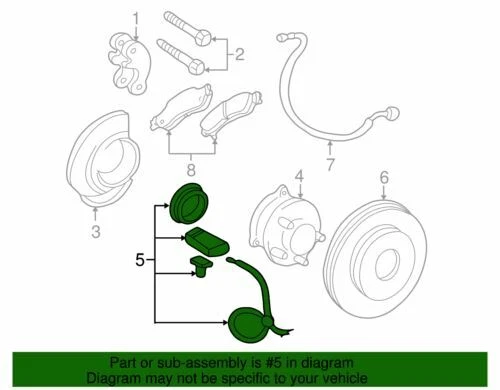 1
2
7
8
3
4
6
5

Part or sub-assembly is #5 in diagram
Diagram may not be specific to your vehicle