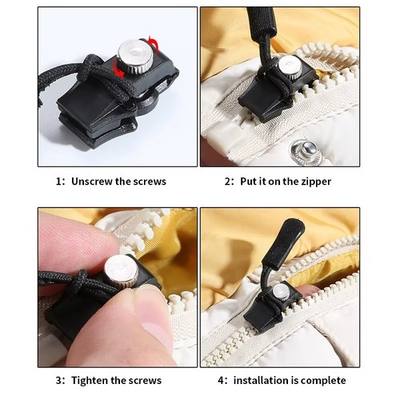 1: Unscrew the screws

2: Put it on the zipper

3: Tighten the screws

4: installation is complete