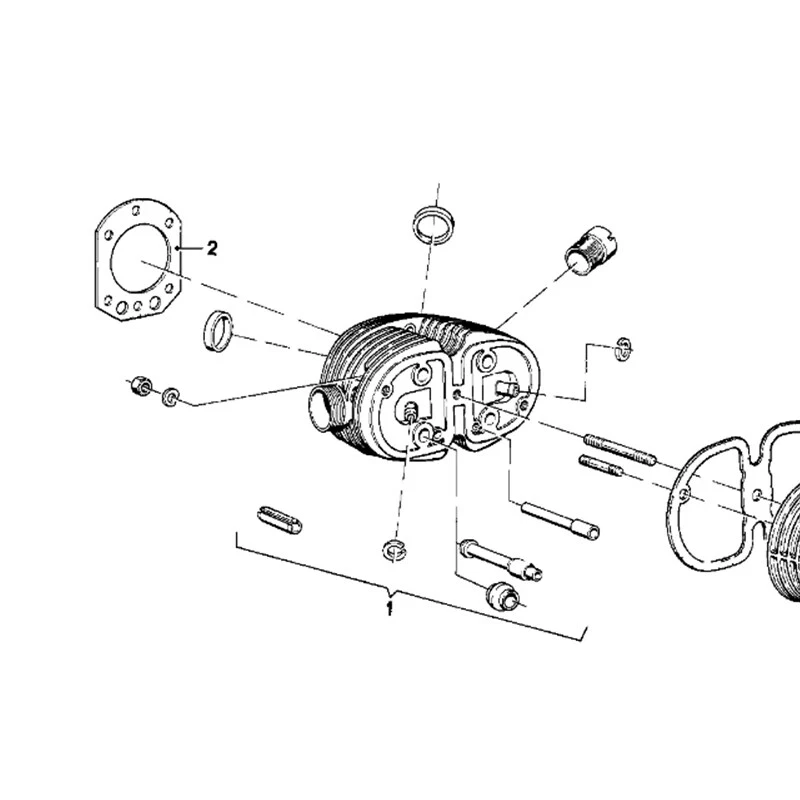 2

1