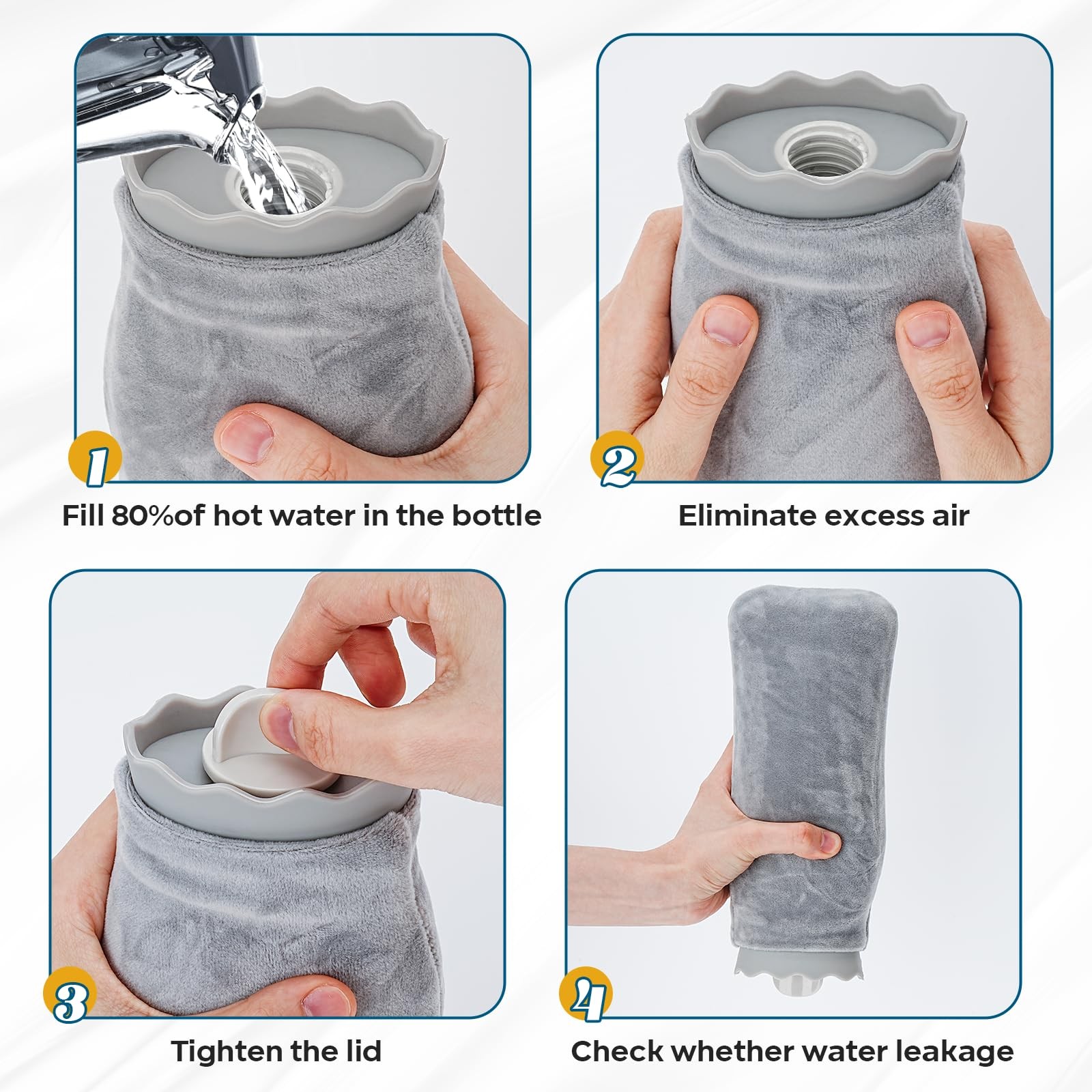 1
Fill 80%of hot water in the bottle

2
Eliminate excess air

3
Tighten the lid

4
Check whether water leakage