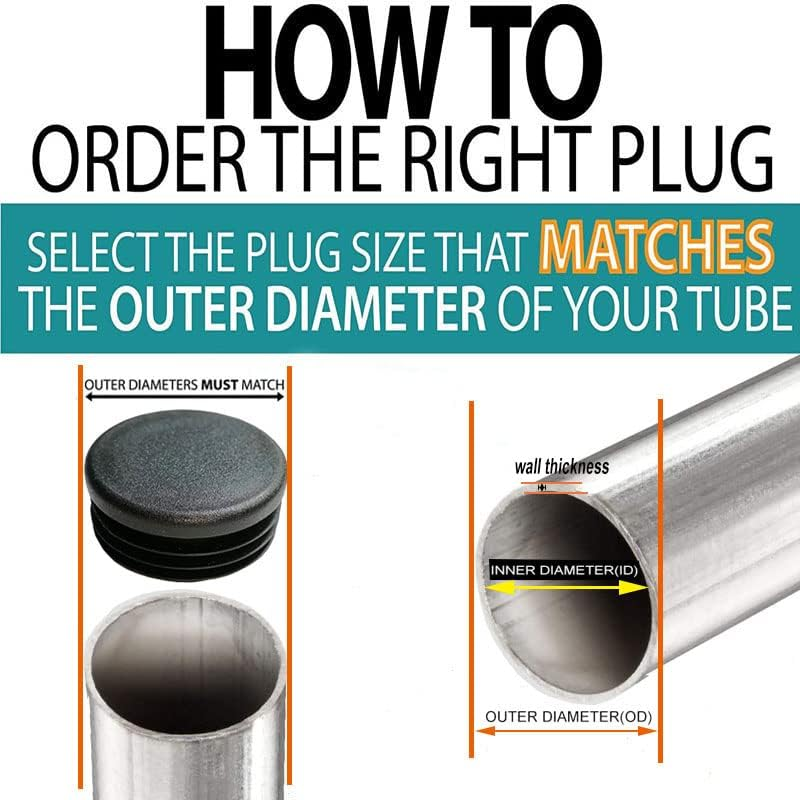 HOW TO
ORDER THE RIGHT PLUG

SELECT THE PLUG SIZE THAT MATCHES THE OUTER DIAMETER OF YOUR TUBE

OUTER DIAMETERS MUST MATCH

wall thickness

INNER DIAMETER(ID)

OUTER DIAMETER(OD)