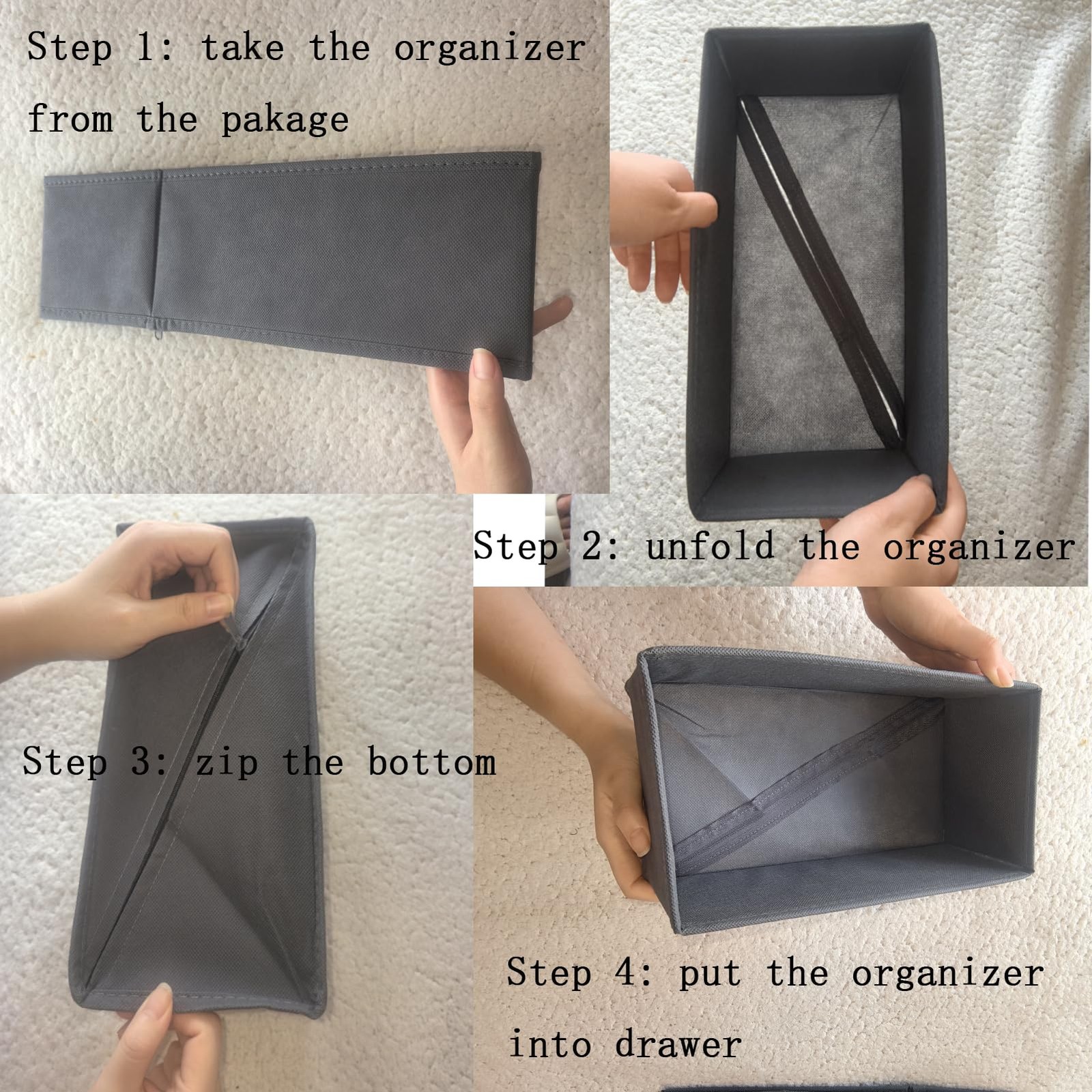 Step 1: take the organizer from the pakage

Step 2: unfold the organizer

Step 3: zip the bottom

Step 4: put the organizer into drawer