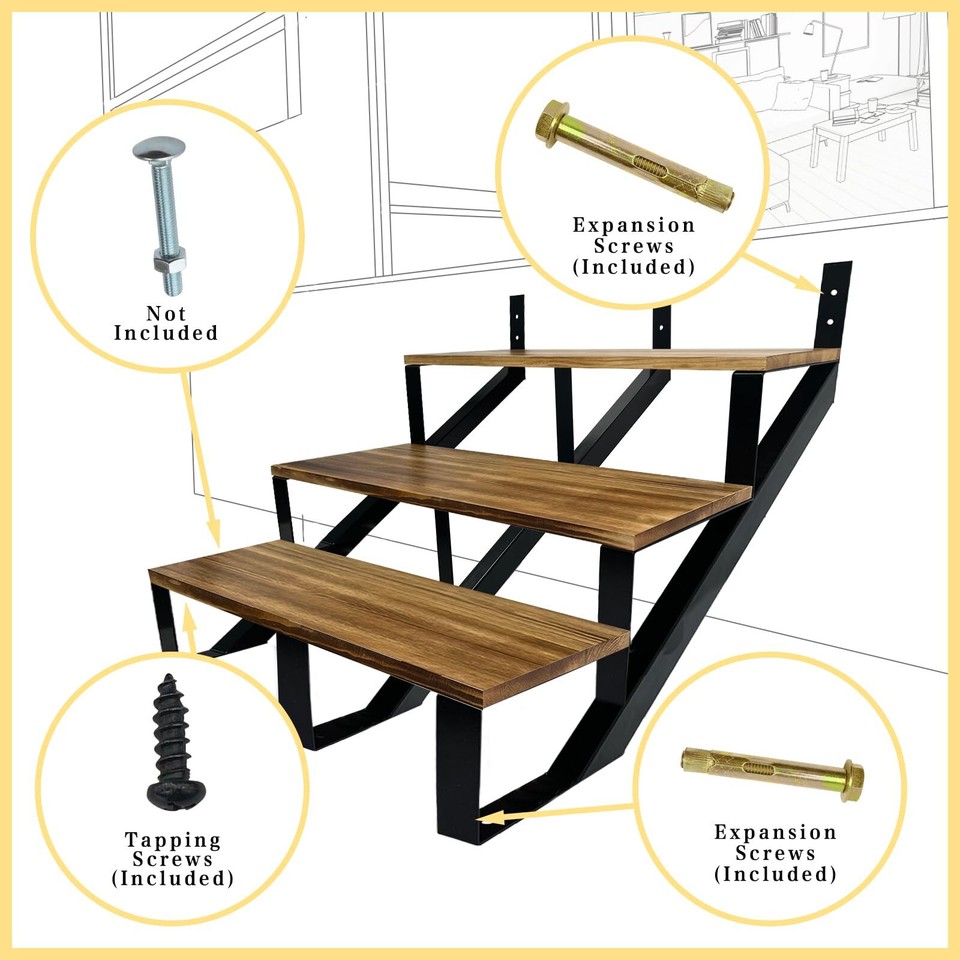 Not Included

Expansion Screws (Included)

Tapping Screws (Included)

Expansion Screws (Included)