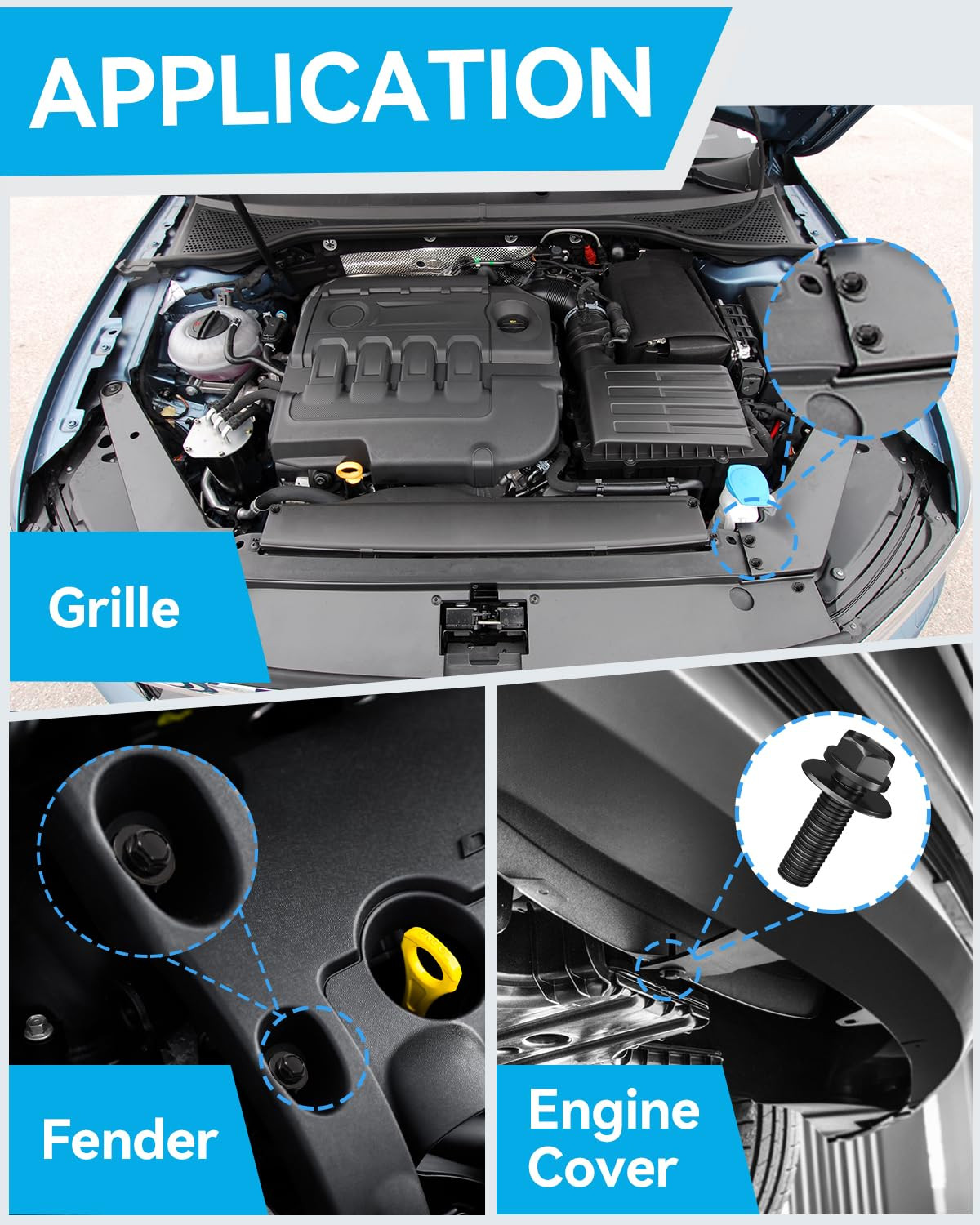 APPLICATION

Grille

Fender

Engine Cover