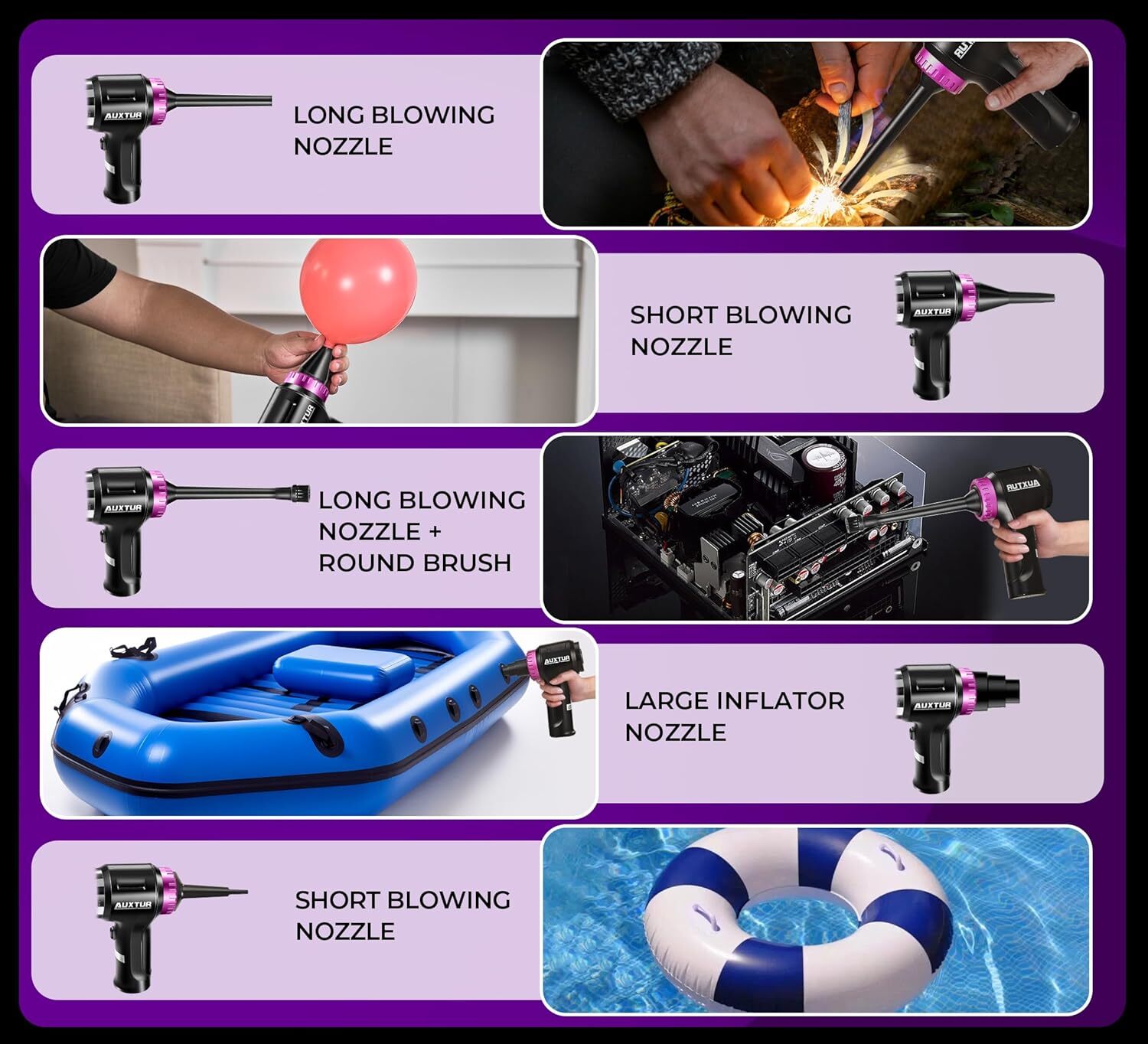 AUXTUR

LONG BLOWING NOZZLE

SHORT BLOWING NOZZLE

AUXTUR

AUXTUR

LONG BLOWING NOZZLE + ROUND BRUSH

AUXTUR

AUXTUR

LARGE INFLATOR NOZZLE

AUXTUR

AUXTUR

SHORT BLOWING NOZZLE