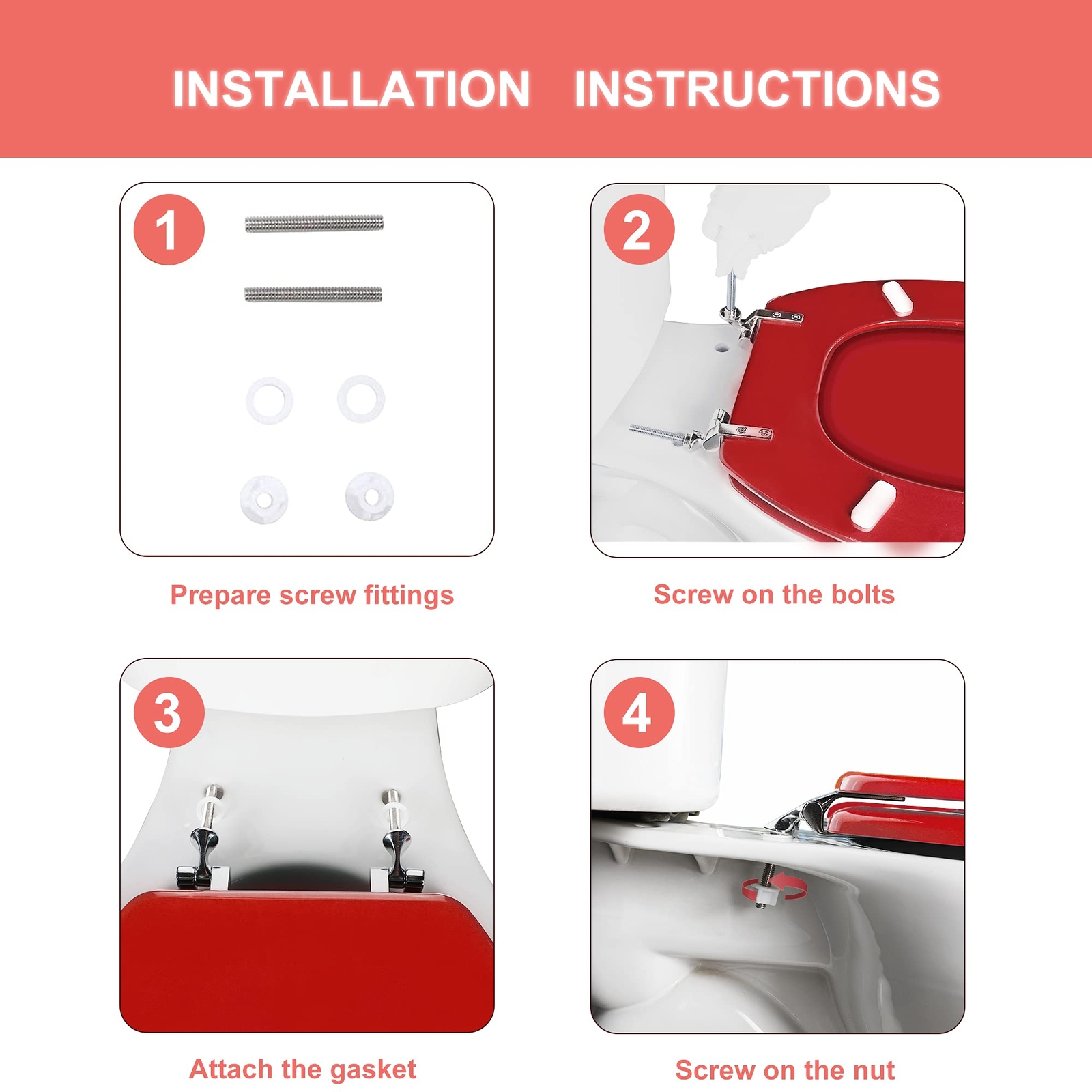 INSTALLATION INSTRUCTIONS

1

Prepare screw fittings

2

Screw on the bolts

3

Attach the gasket

4

Screw on the nut