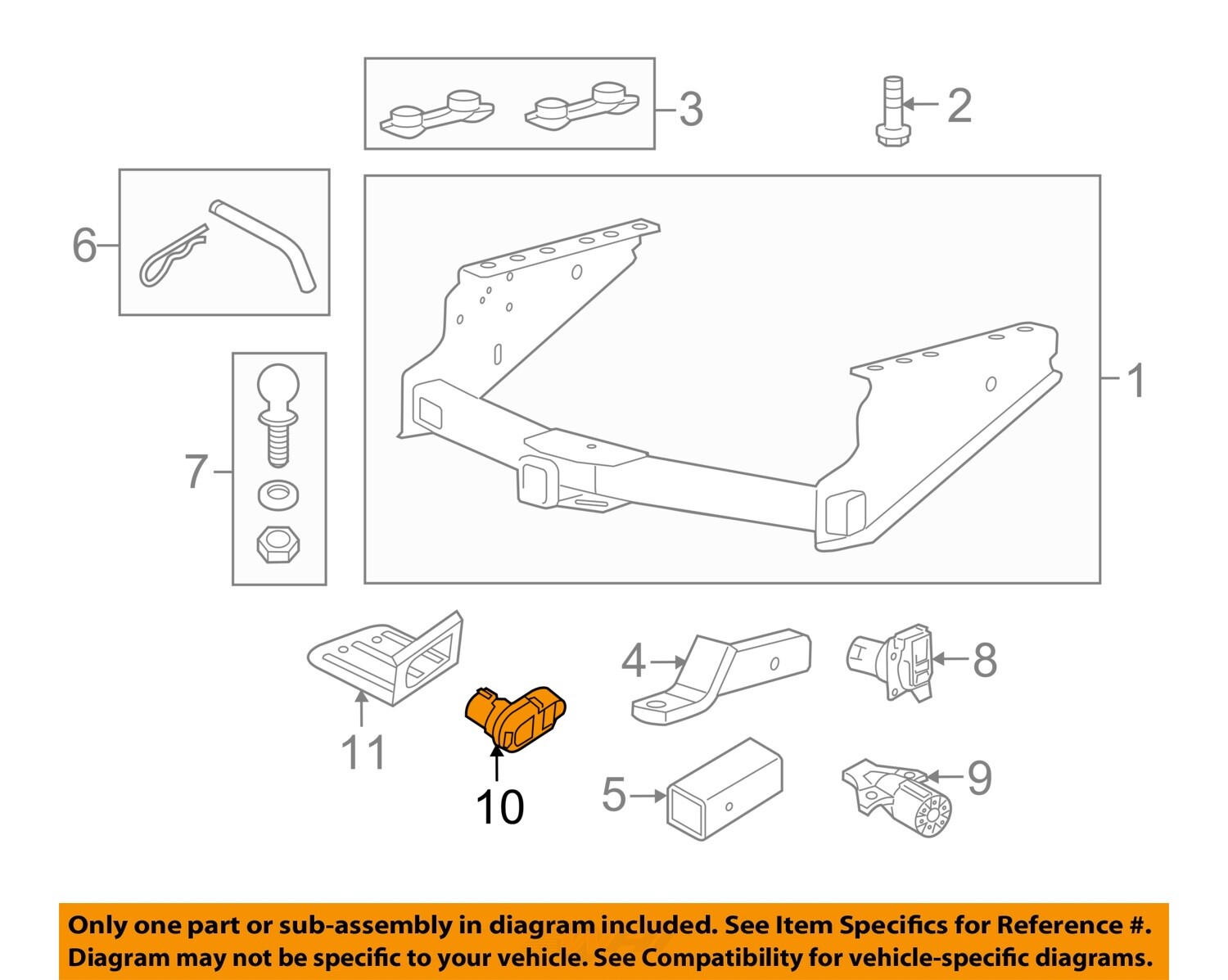 3
2
6
1
7
4
8
11
10
5
9

Only one part or sub-assembly in diagram included. See Item Specifics for Reference #. Diagram may not be specific to your vehicle. See Compatibility for vehicle-specific diagrams.