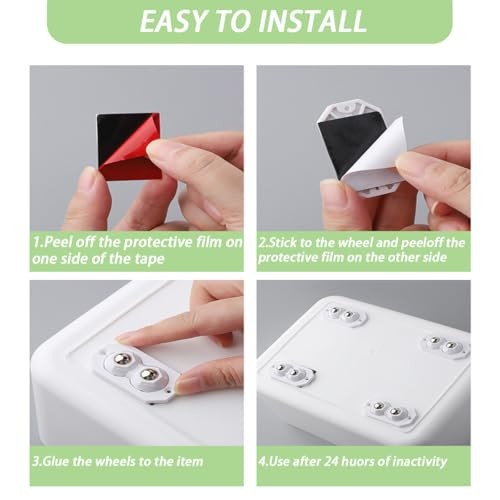 EASY TO INSTALL

1.Peel off the protective film on one side of the tape

2.Stick to the wheel and peeloff the protective film on the other side

3.Glue the wheels to the item

4.Use after 24 huors of inactivity