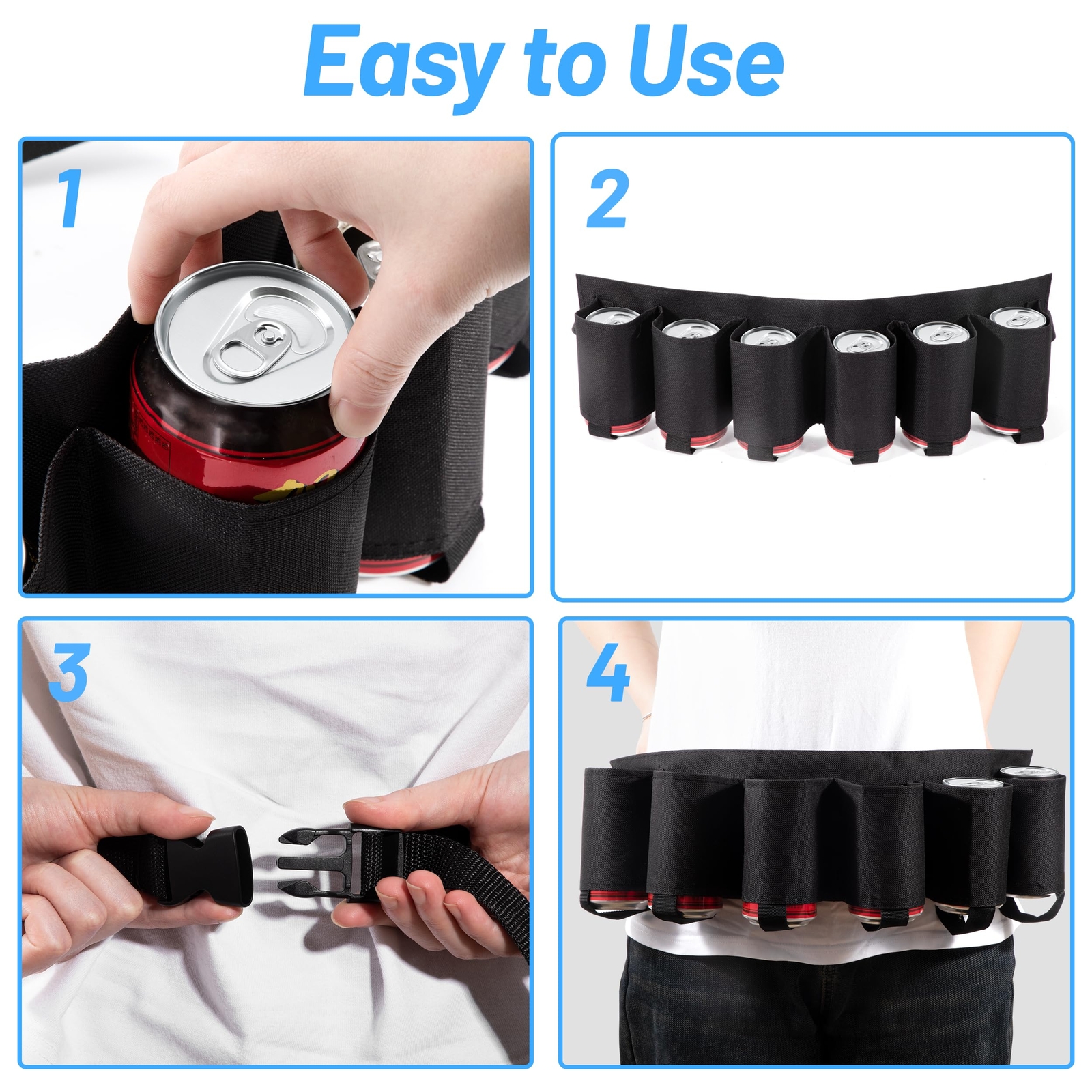 Easy to Use

1

2

3

4