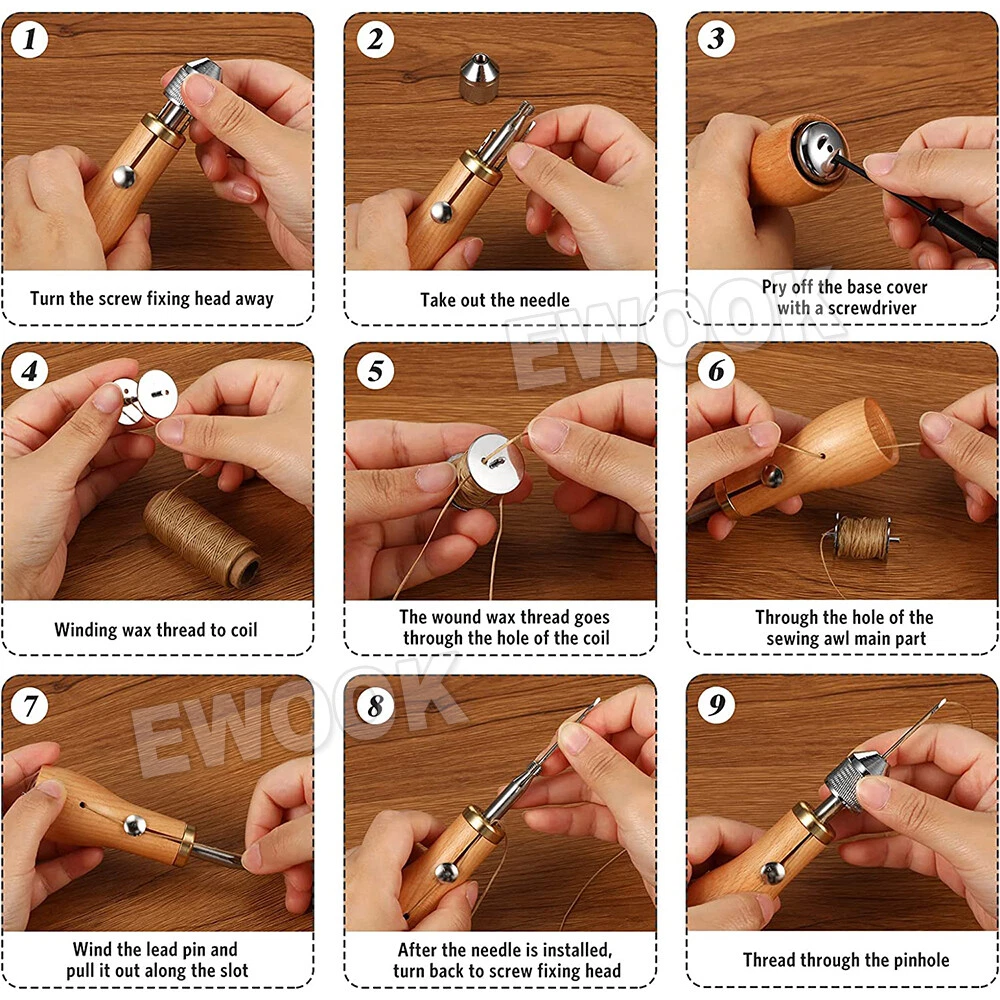 1
Turn the screw fixing head away

2
Take out the needle

3
Pry off the base cover with a screwdriver

EWOOK

4
Winding wax thread to coil

5
The wound wax thread goes through the hole of the coil

6
Through the hole of the sewing awl main part

EWOOK

7
Wind the lead pin and pull it out along the slot

8
After the needle is installed, turn back to screw fixing head

9
Thread through the pinhole