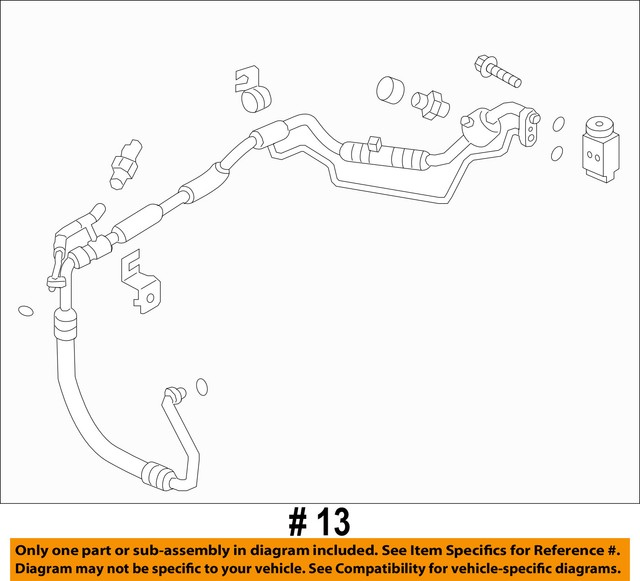 # 13

Only one part or sub-assembly in diagram included. See Item Specifics for Reference #.
Diagram may not be specific to your vehicle. See Compatibility for vehicle-specific diagrams.