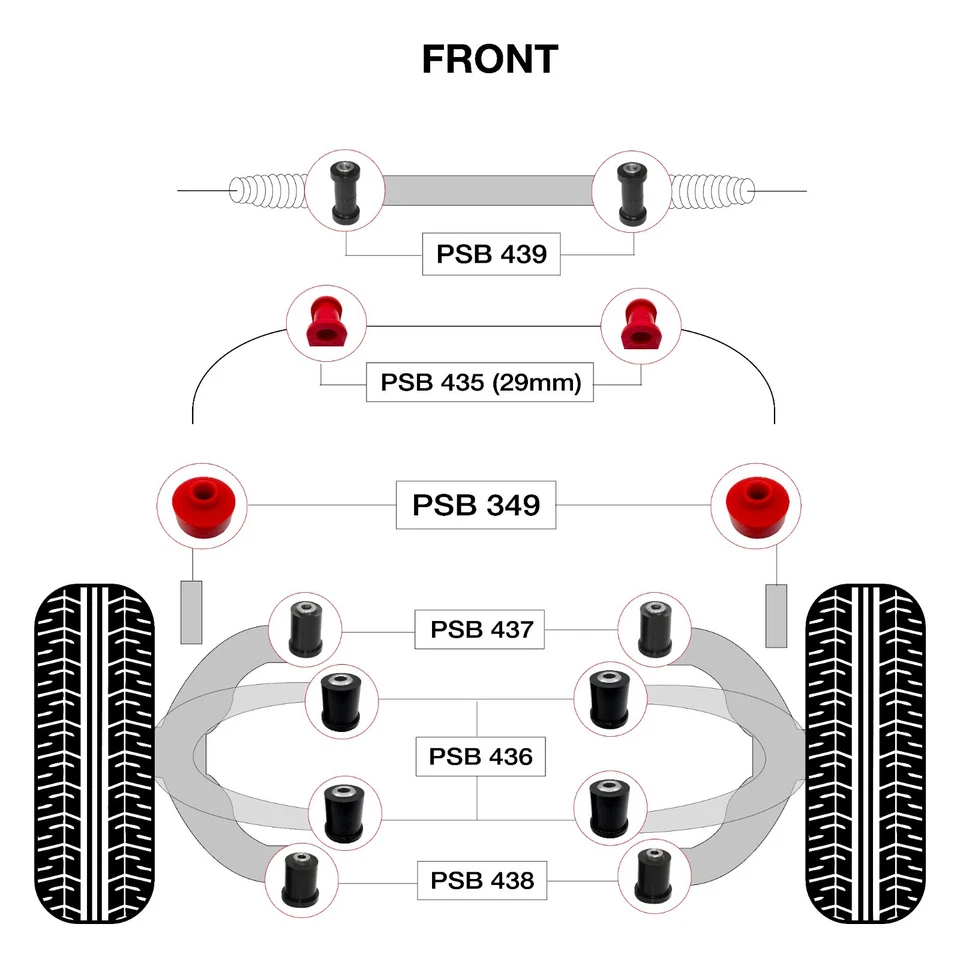 FRONT

PSB 439

PSB 435 (29mm)

PSB 349

PSB 437

PSB 436

PSB 438