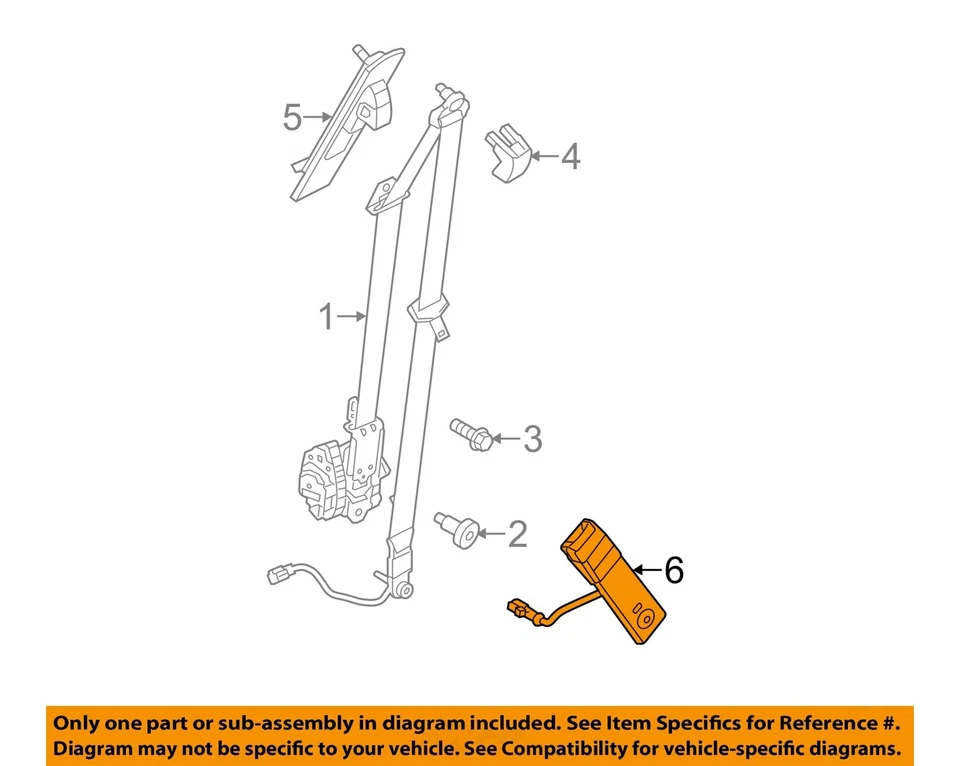 5

4

1

3

2

6

Only one part or sub-assembly in diagram included. See Item Specifics for Reference #.
Diagram may not be specific to your vehicle. See Compatibility for vehicle-specific diagrams.