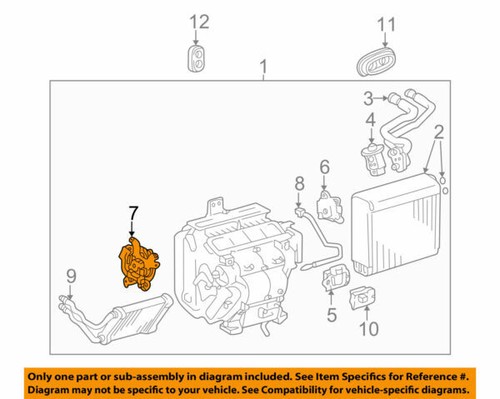 12

11

1

3

4

2

6

8

7

9

5

10

Only one part or sub-assembly in diagram included. See Item Specifics for Reference #.
Diagram may not be specific to your vehicle. See Compatibility for vehicle-specific diagrams.