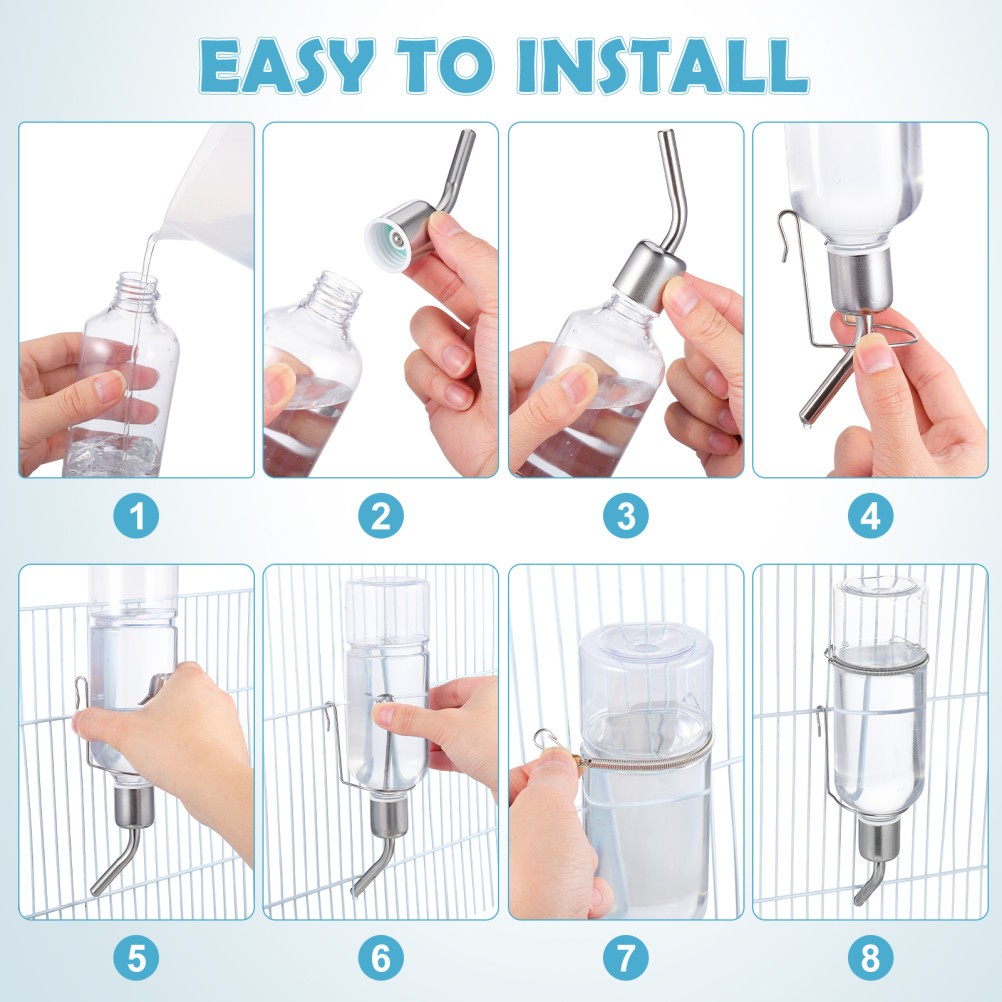 EASY TO INSTALL

1

2

3

4

5

6

7

8