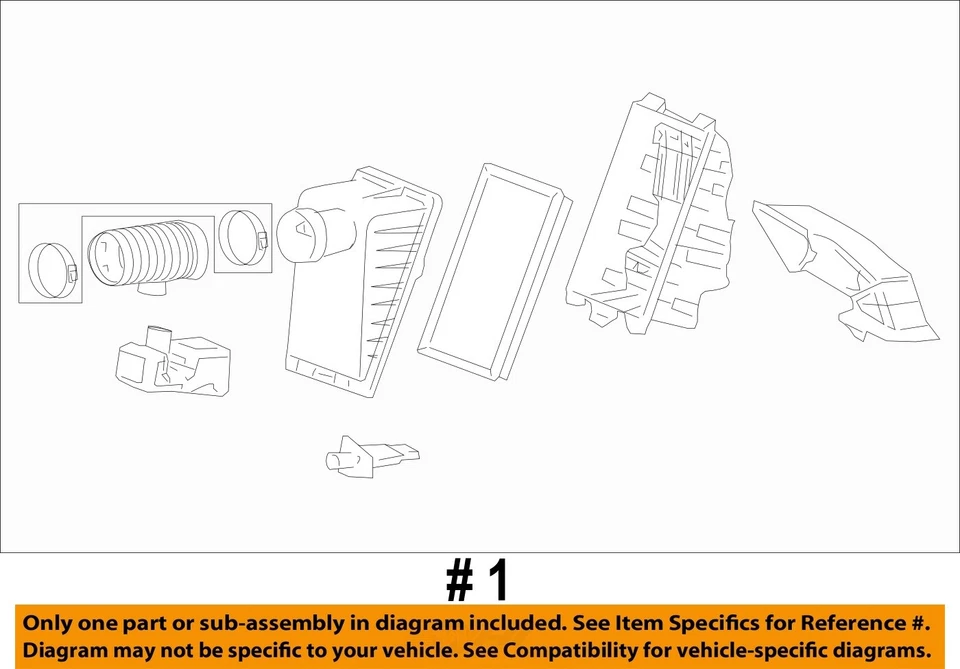 # 1

Only one part or sub-assembly in diagram included. See Item Specifics for Reference #.
Diagram may not be specific to your vehicle. See Compatibility for vehicle-specific diagrams.