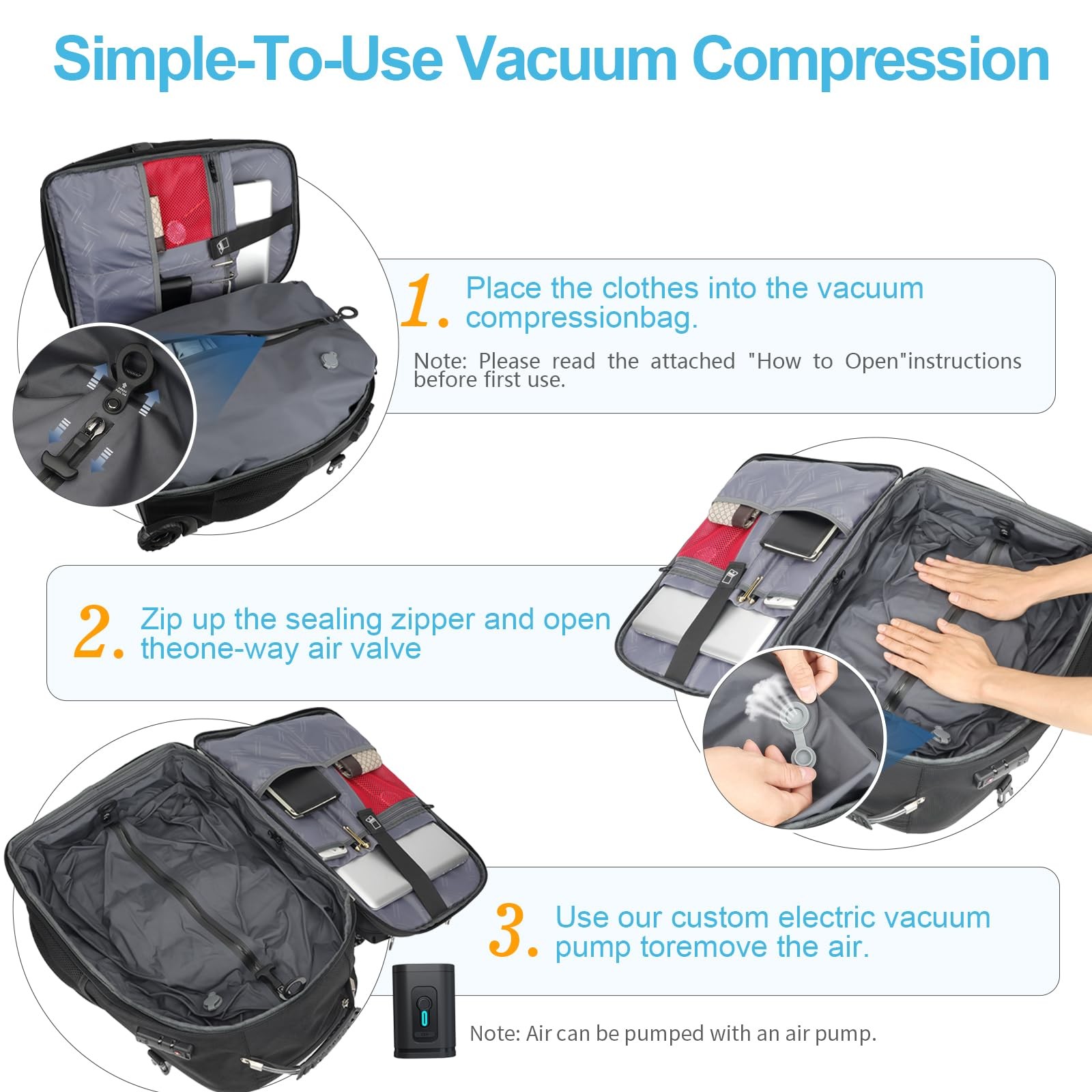 Simple-To-Use Vacuum Compression

1. Place the clothes into the vacuum compressionbag.

Note: Please read the attached "How to Open"instructions before first use.

2. Zip up the sealing zipper and open theone-way air valve

3. Use our custom electric vacuum pump toremove the air.

Note: Air can be pumped with an air pump.