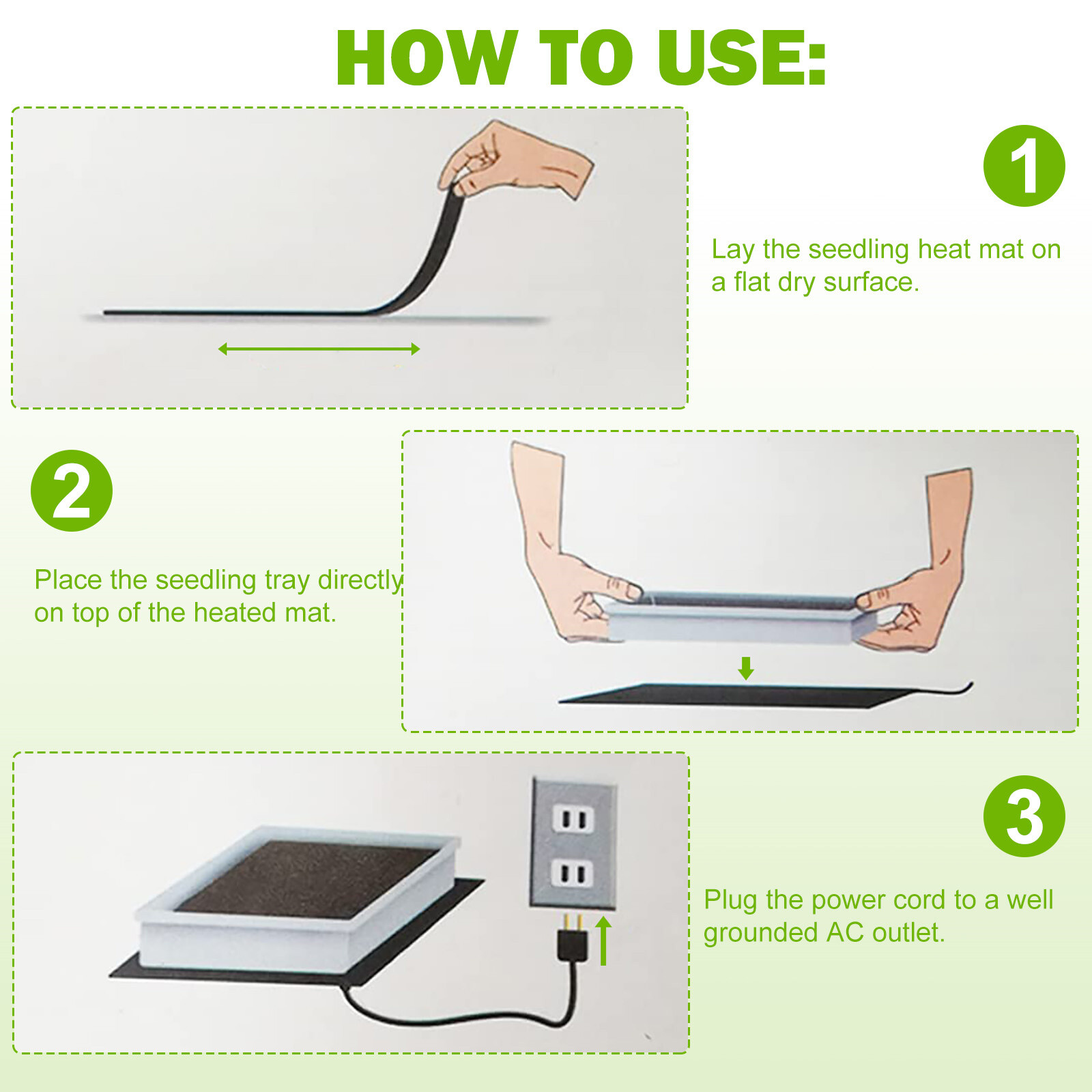 HOW TO USE:

1

Lay the seedling heat mat on a flat dry surface.

2

Place the seedling tray directly on top of the heated mat.

3

Plug the power cord to a well grounded AC outlet.