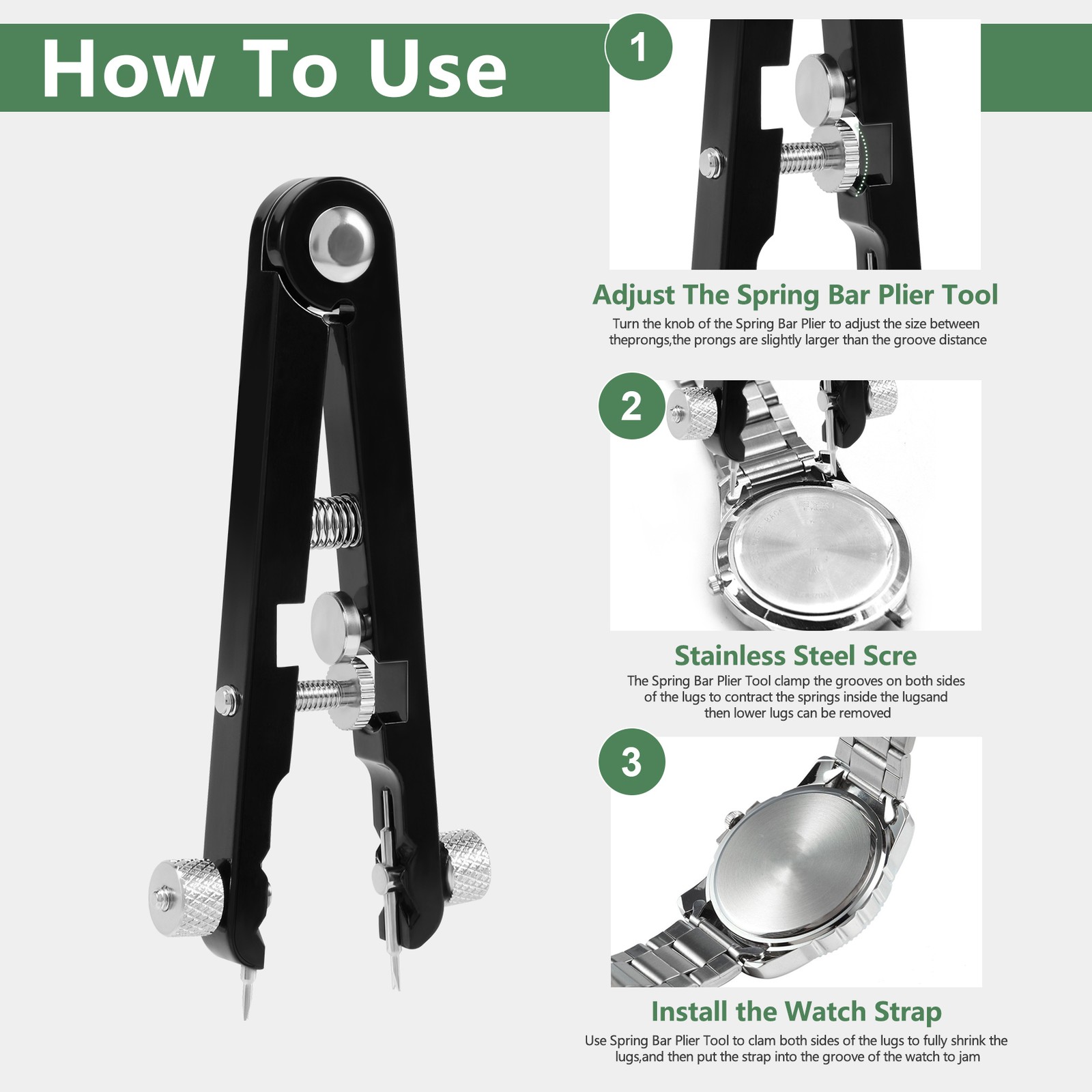 How To Use

1

Adjust The Spring Bar Plier Tool

Turn the knob of the Spring Bar Plier to adjust the size between theprongs,the prongs are slightly larger than the groove distance

2

Stainless Steel Scre

The Spring Bar Plier Tool clamp the grooves on both sides of the lugs to contract the springs inside the lugsand then lower lugs can be removed

3

Install the Watch Strap

Use Spring Bar Plier Tool to clam both sides of the lugs to fully shrink the lugs,and then put the strap into the groove of the watch to jam