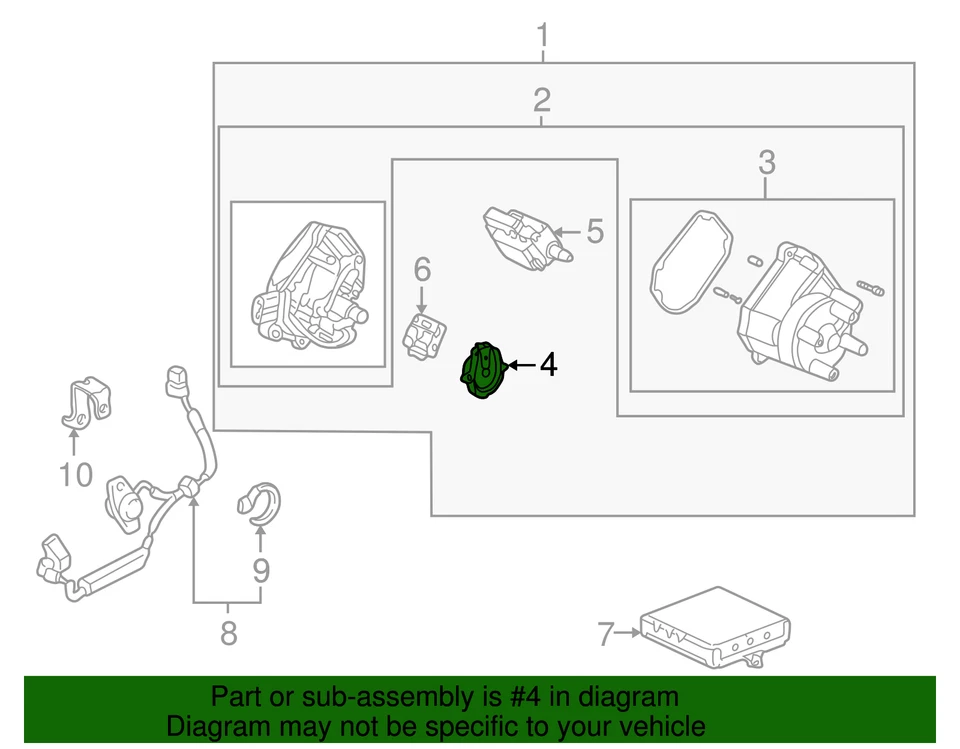 1
2
3
5
6
4
10
9
8
7

Part or sub-assembly is #4 in diagram
Diagram may not be specific to your vehicle