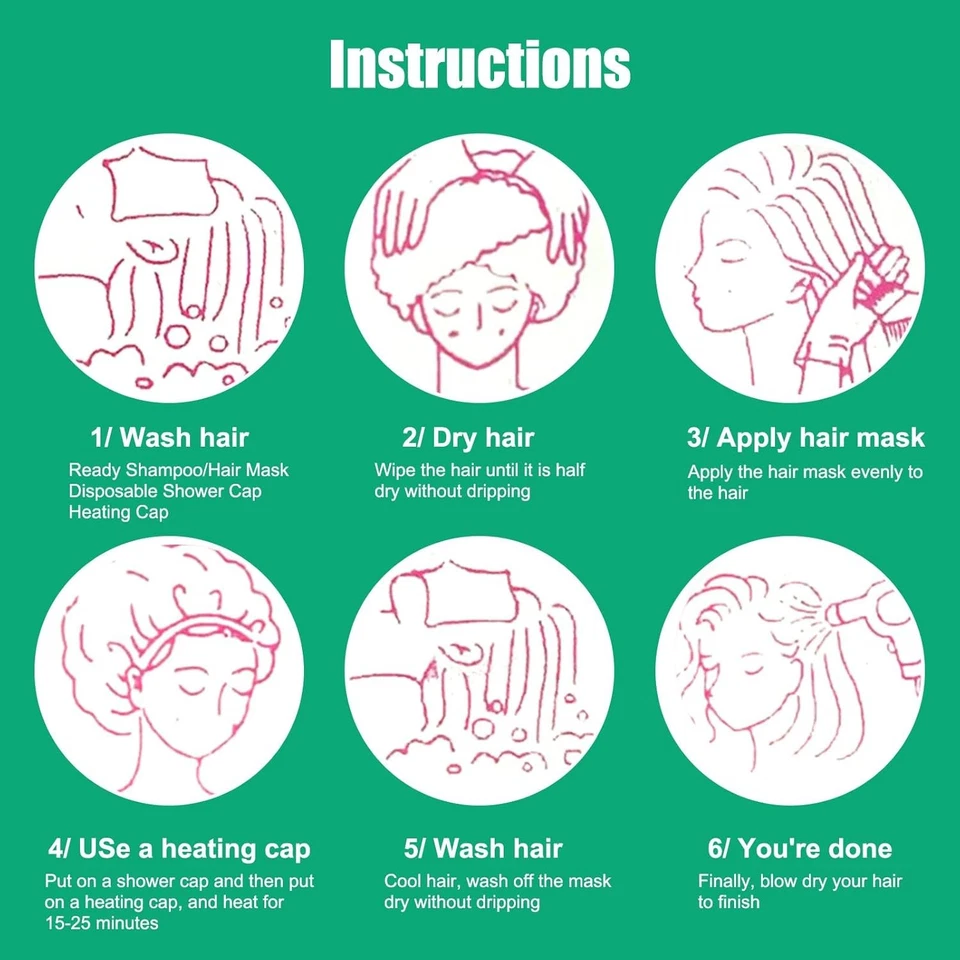 Instructions

1/ Wash hair
Ready Shampoo/Hair Mask
Disposable Shower Cap
Heating Cap

2/ Dry hair
Wipe the hair until it is half dry without dripping

3/ Apply hair mask
Apply the hair mask evenly to the hair

4/ USe a heating cap
Put on a shower cap and then put on a heating cap, and heat for 15-25 minutes

5/ Wash hair
Cool hair, wash off the mask dry without dripping

6/ You're done
Finally, blow dry your hair to finish