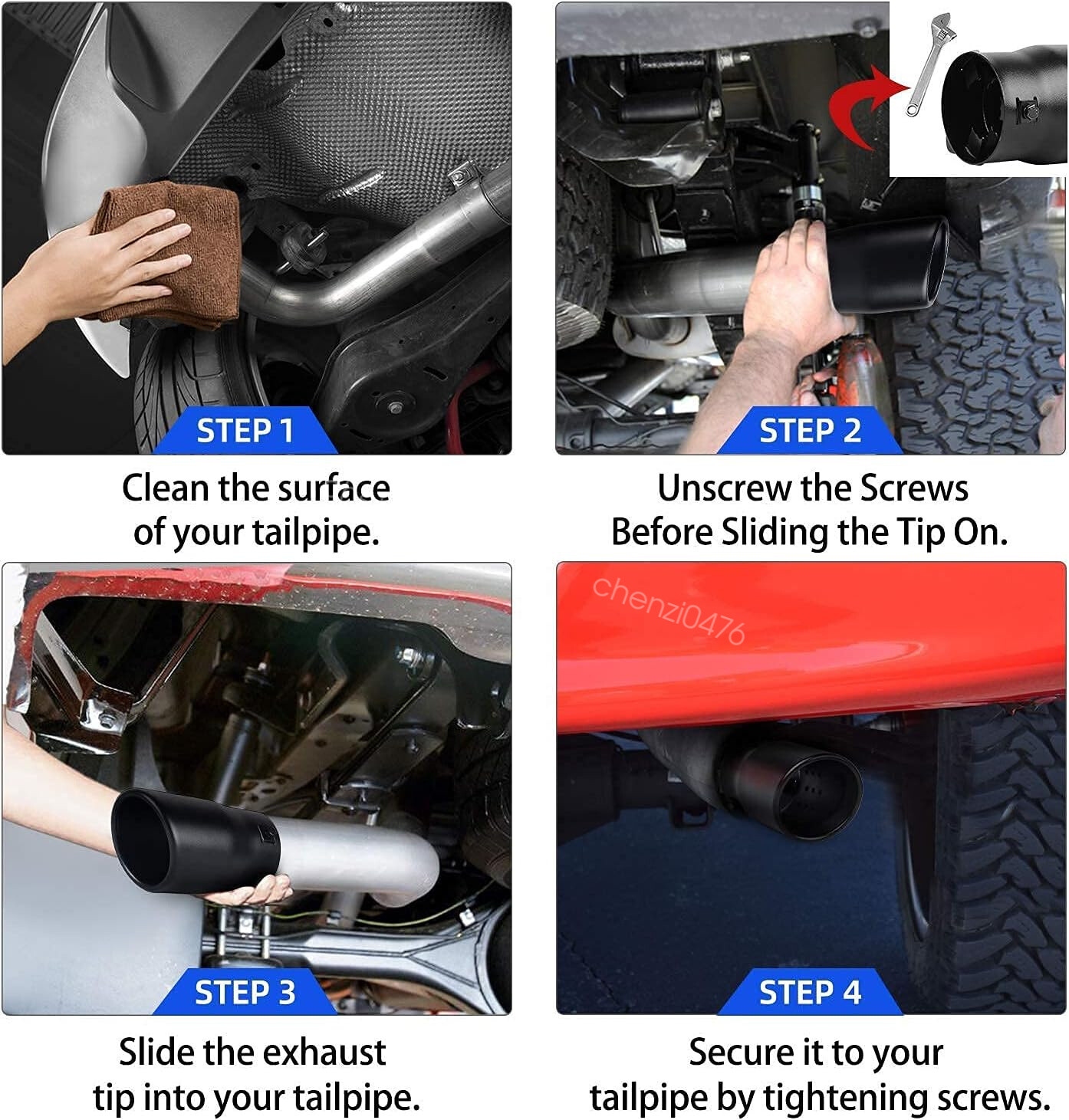 STEP 1

Clean the surface of your tailpipe.

STEP 2

Unscrew the Screws Before Sliding the Tip On.

STEP 3

Slide the exhaust tip into your tailpipe.

chenzi0476

STEP 4

Secure it to your tailpipe by tightening screws.