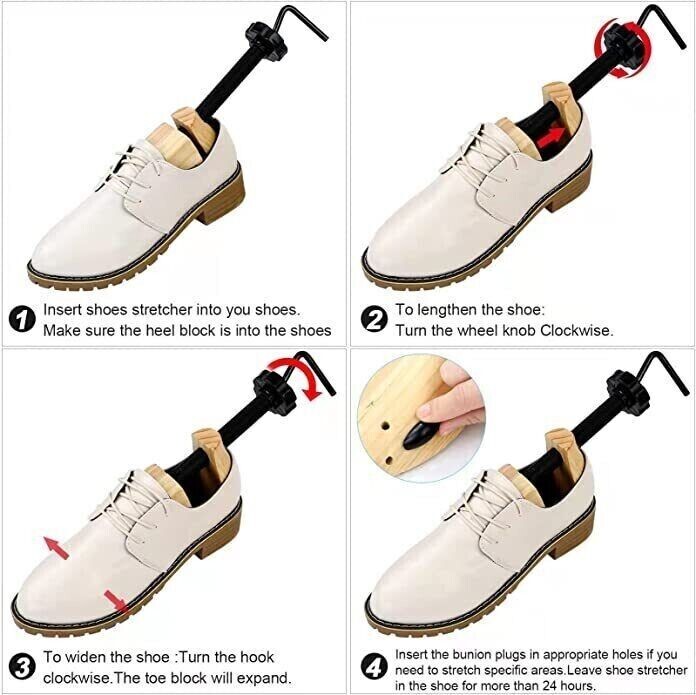 1 Insert shoes stretcher into you shoes. Make sure the heel block is into the shoes

2 To lengthen the shoe: Turn the wheel knob Clockwise.

3 To widen the shoe :Turn the hook clockwise.The toe block will expand.

4 Insert the bunion plugs in appropriate holes if you need to stretch specific areas.Leave shoe stretcher in the shoe for more than 24 hours.