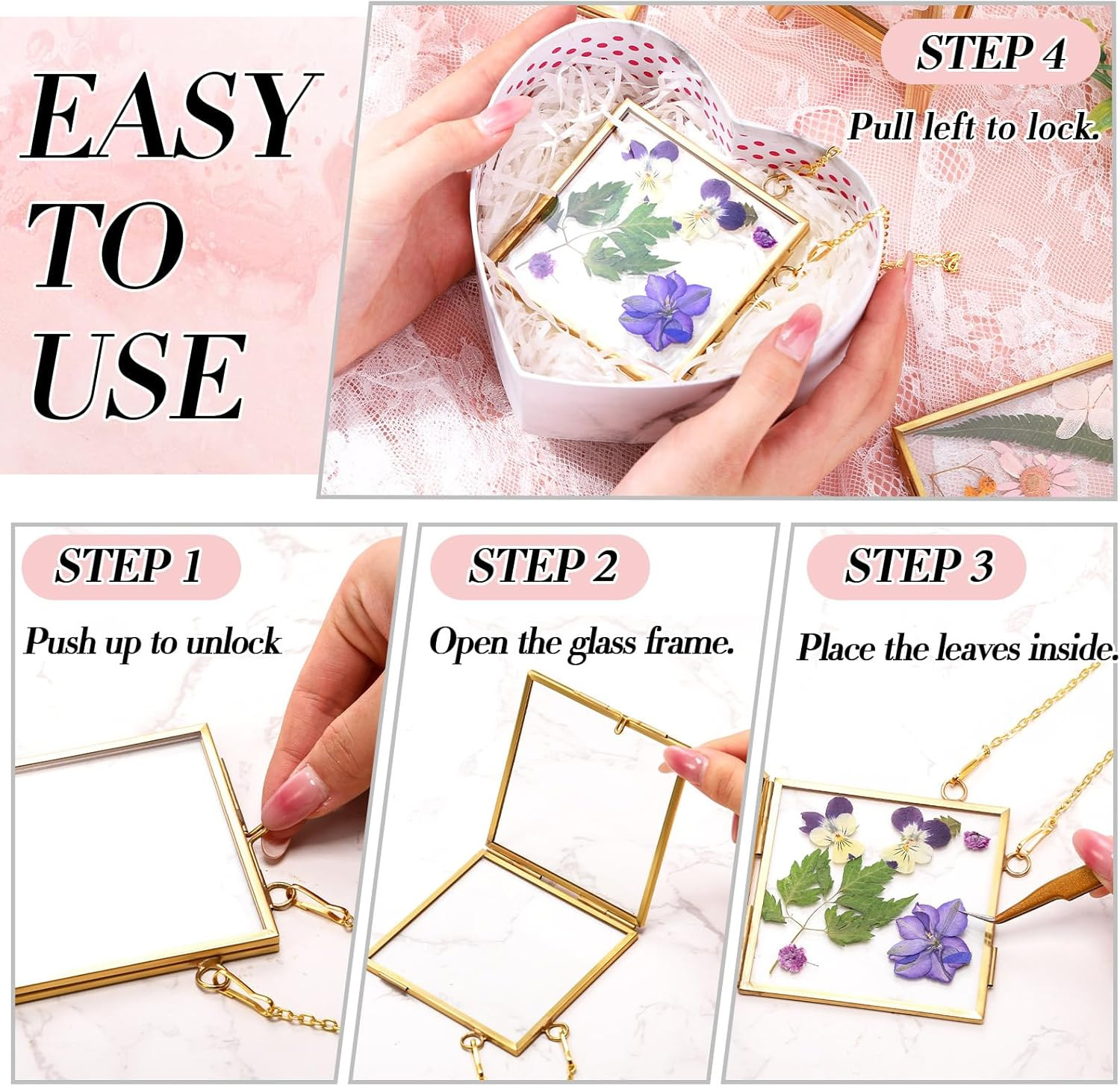 EASY TO USE

STEP 4
Pull left to lock.

STEP 1
Push up to unlock

STEP 2
Open the glass frame.

STEP 3
Place the leaves inside.