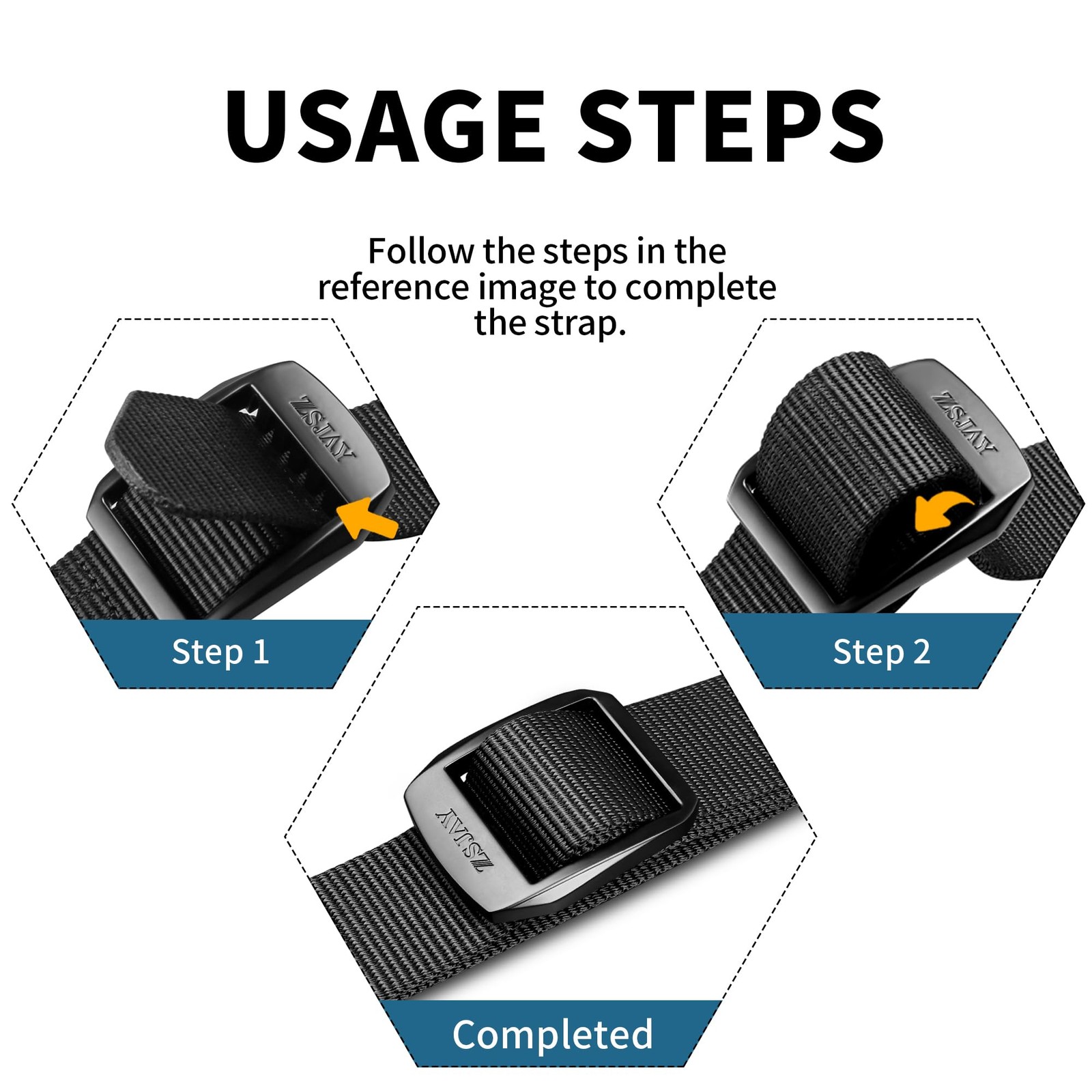 USAGE STEPS

Follow the steps in the reference image to complete the strap.

ZSJAY

Step 1

ZSJAY

Step 2

ZSJAY

Completed