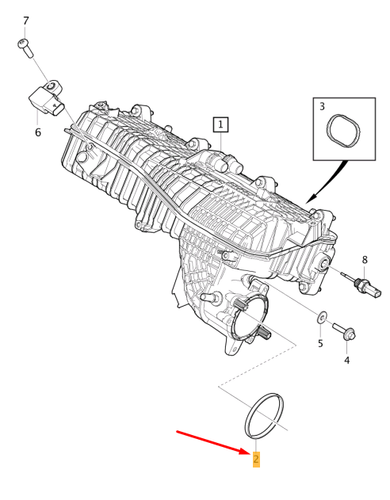 7
6
1
3
8
5
4
2