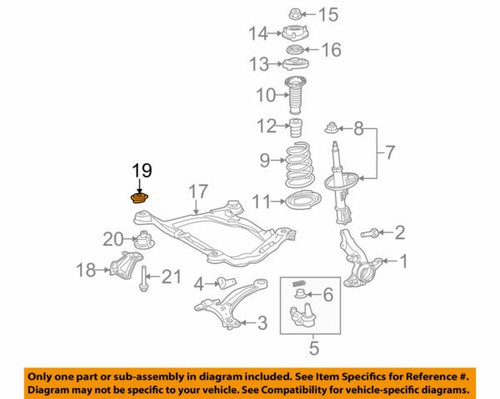 15
14
16
13
10
12
8
7
9
19
17
11
2
20
1
18
21
4
6
3
5

Only one part or sub-assembly in diagram included. See Item Specifics for Reference #.
Diagram may not be specific to your vehicle. See Compatibility for vehicle-specific diagrams.