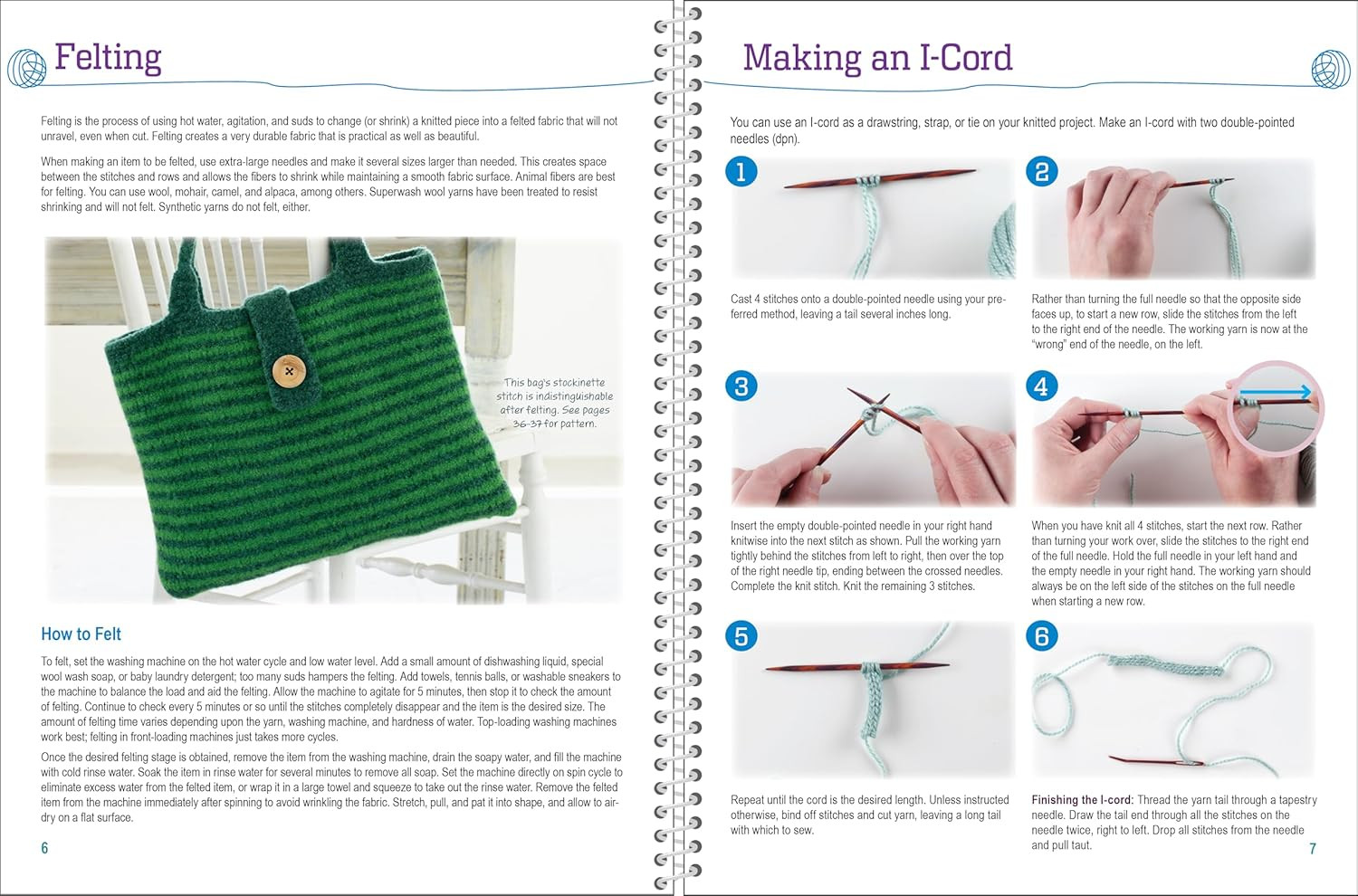 Felting

Felting is the process of using hot water, agitation, and suds to change (or shrink) a knitted piece into a felted fabric that will not unravel, even when cut. Felting creates a very durable fabric that is practical as well as beautiful.

When making an item to be felted, use extra-large needles and make it several sizes larger than needed. This creates space between the stitches and rows and allows the fibers to shrink while maintaining a smooth fabric surface. Animal fibers are best for felting. You can use wool, mohair, camel, and alpaca, among others. Superwash wool yarns have been treated to resist shrinking and will not felt. Synthetic yarns do not felt, either.

This bag's stockinette stitch is indistinguishable after felting. See pages 36-37 for pattern.

How to Felt

To felt, set the washing machine on the hot water cycle and low water level. Add a small amount of dishwashing liquid, special wool wash soap, or baby laundry detergent; too many suds hampers the felting. Add towels, tennis balls, or washable sneakers to the machine to balance the load and aid the felting. Allow the machine to agitate for 5 minutes, then stop it to check the amount of felting. Continue to check every 5 minutes or so until the stitches completely disappear and the item is the desired size. The amount of felting time varies depending upon the yarn, washing machine, and hardness of water. Top-loading washing machines work best; felting in front-loading machines just takes more cycles.

Once the desired felting stage is obtained, remove the item from the washing machine, drain the soapy water, and fill the machine with cold rinse water. Soak the item in rinse water for several minutes to remove all soap. Set the machine directly on spin cycle to eliminate excess water from the felted item, or wrap it in a large towel and squeeze to take out the rinse water. Remove the felted item from the machine immediately after spinning to avoid wrinkling the fabric. Stretch, pull, and pat it into shape, and allow to air-dry on a flat surface.

6

Making an I-Cord

You can use an I-cord as a drawstring, strap, or tie on your knitted project. Make an I-cord with two double-pointed needles (dpn).

1

Cast 4 stitches onto a double-pointed needle using your preferred method, leaving a tail several inches long.

2

Rather than turning the full needle so that the opposite side faces up, to start a new row, slide the stitches from the left to the right end of the needle. The working yarn is now at the "wrong" end of the needle, on the left.

3

Insert the empty double-pointed needle in your right hand knitwise into the next stitch as shown. Pull the working yarn tightly behind the stitches from left to right, then over the top of the right needle tip, ending between the crossed needles. Complete the knit stitch. Knit the remaining 3 stitches.

4

When you have knit all 4 stitches, start the next row. Rather than turning your work over, slide the stitches to the right end of the full needle. Hold the full needle in your left hand and the empty needle in your right hand. The working yarn should always be on the left side of the stitches on the full needle when starting a new row.

5

Repeat until the cord is the desired length. Unless instructed otherwise, bind off stitches and cut yarn, leaving a long tail with which to sew.

6

Finishing the I-cord: Thread the yarn tail through a tapestry needle. Draw the tail end through all the stitches on the needle twice, right to left. Drop all stitches from the needle and pull taut.

7